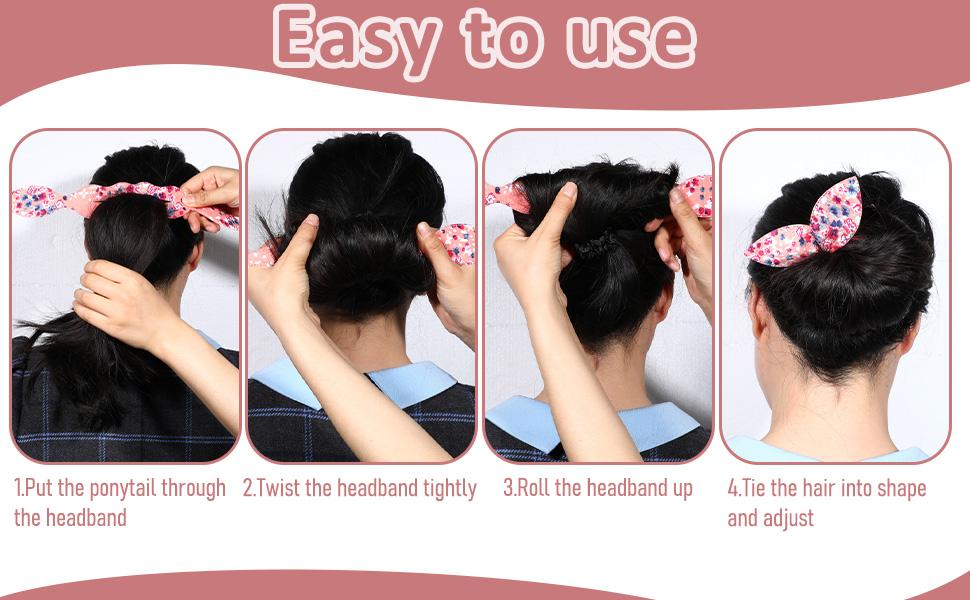 Easy to use

1.Put the ponytail through the headband

2.Twist the headband tightly

3.Roll the headband up

4.Tie the hair into shape and adjust