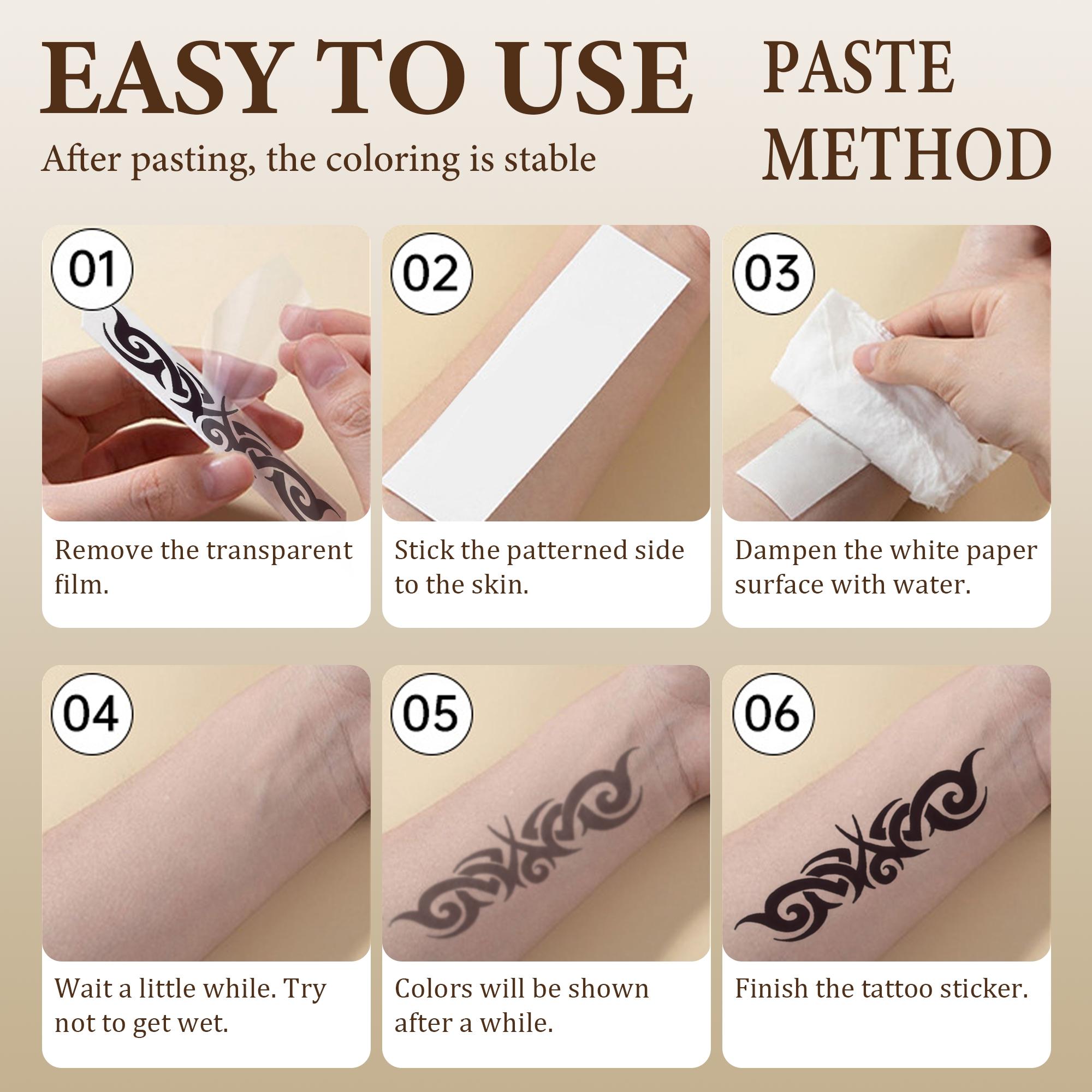 EASY TO USE

After pasting, the coloring is stable

PASTE METHOD

01

Remove the transparent film.

02

Stick the patterned side to the skin.

03

Dampen the white paper surface with water.

04

Wait a little while. Try not to get wet.

05

Colors will be shown after a while.

06

Finish the tattoo sticker.