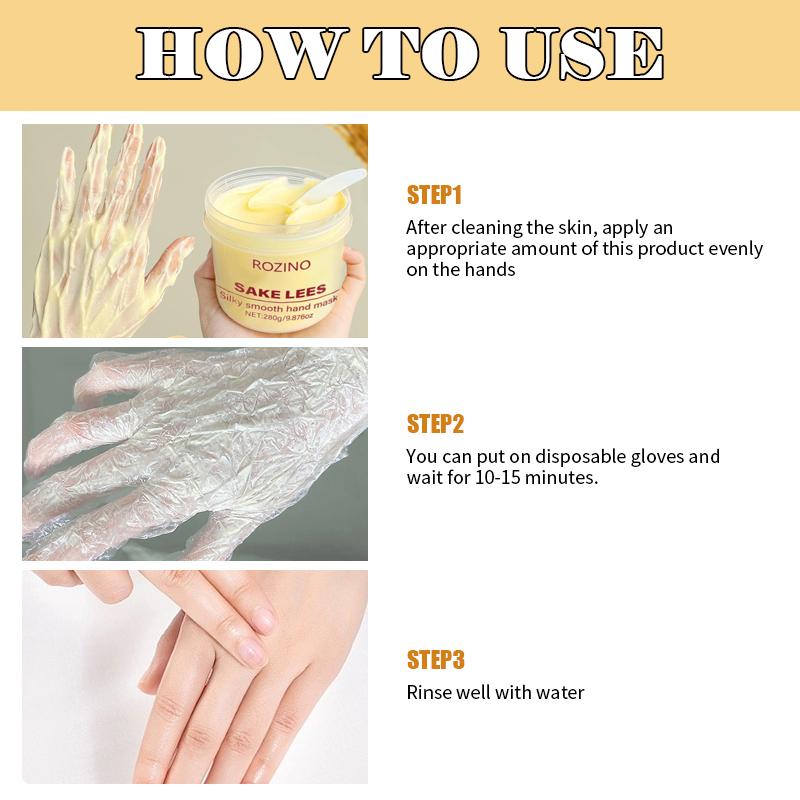 HOW TO USE

ROZINO
SAKE LEES
Silky smooth hand mask
NET:280g/9.876oz

STEP1
After cleaning the skin, apply an appropriate amount of this product evenly on the hands

STEP2
You can put on disposable gloves and wait for 10-15 minutes.

STEP3
Rinse well with water