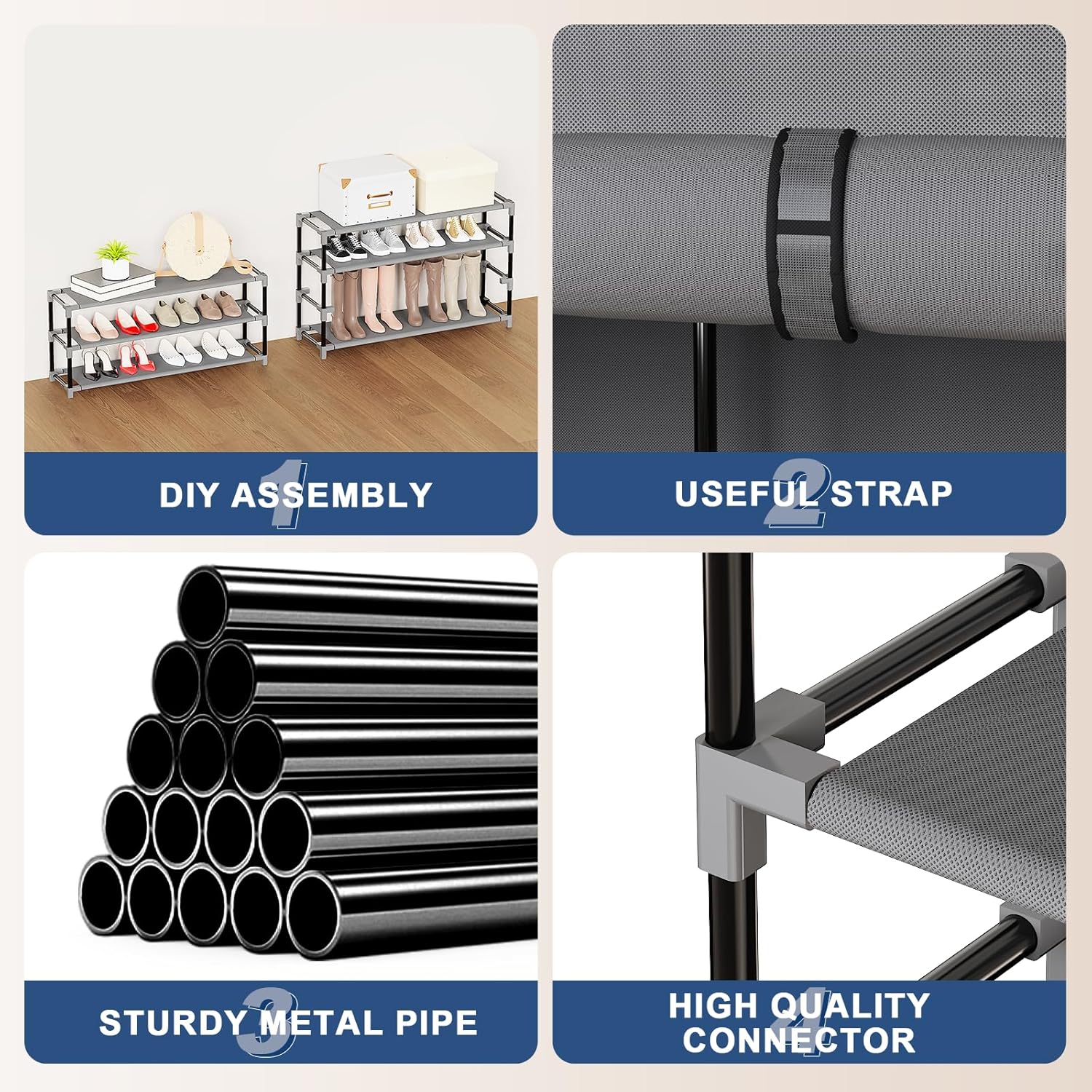 1
DIY ASSEMBLY

2
USEFUL STRAP

3
STURDY METAL PIPE

4
HIGH QUALITY CONNECTOR