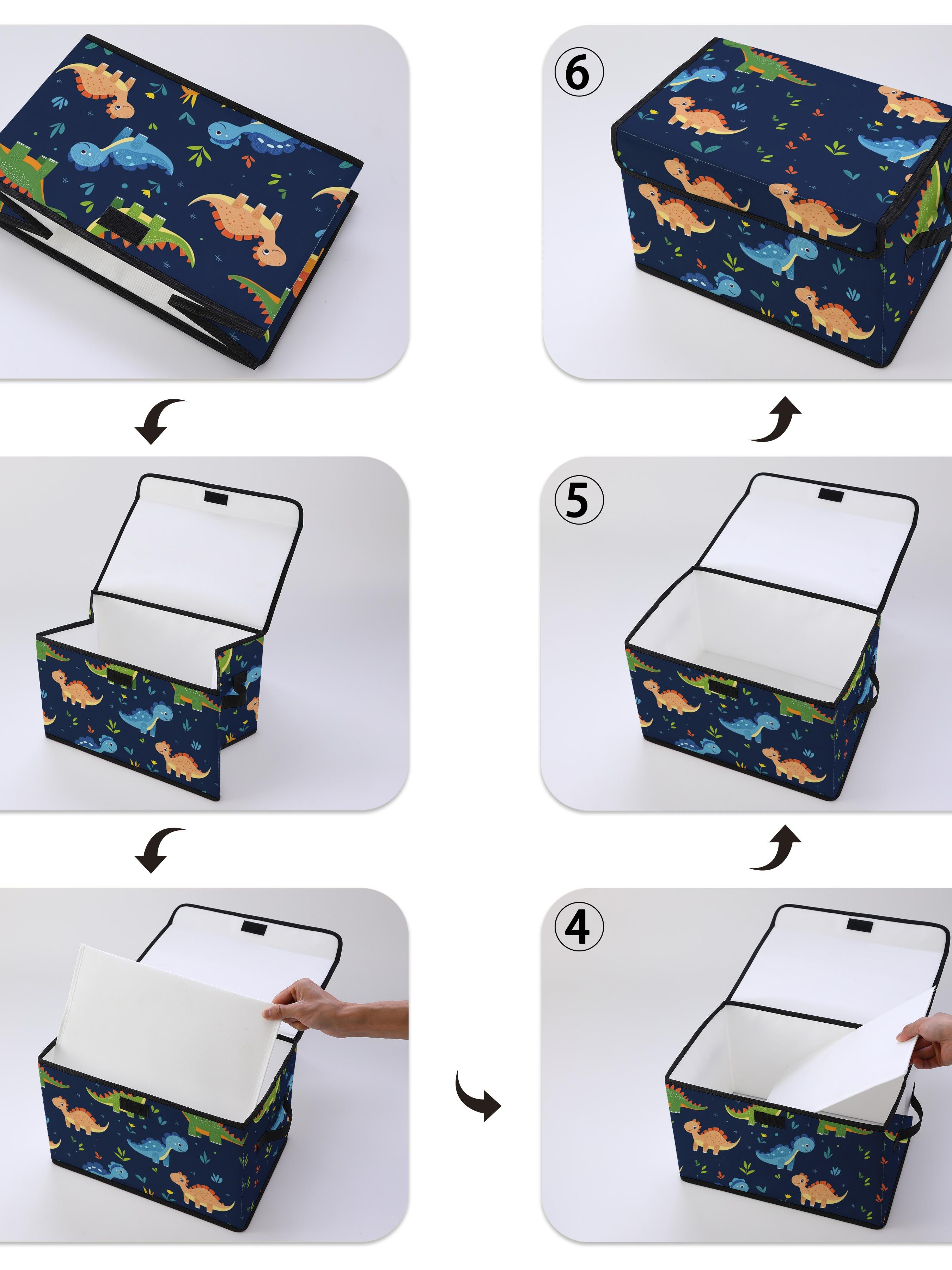 ⑥

⑤

④