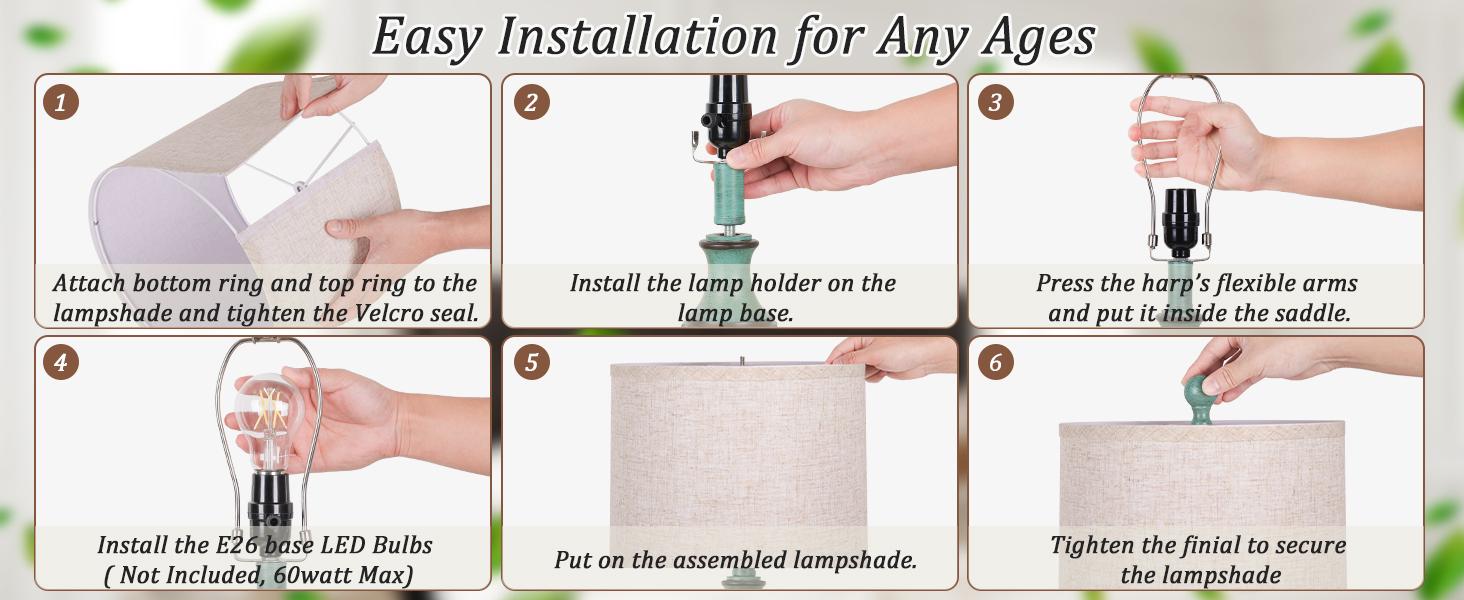 Easy Installation for Any Ages

1

Attach bottom ring and top ring to the lampshade and tighten the Velcro seal.

2

Install the lamp holder on the lamp base.

3

Press the harp's flexible arms and put it inside the saddle.

4

Install the E26 base LED Bulbs ( Not Included, 60watt Max)

5

Put on the assembled lampshade.

6

Tighten the finial to secure the lampshade