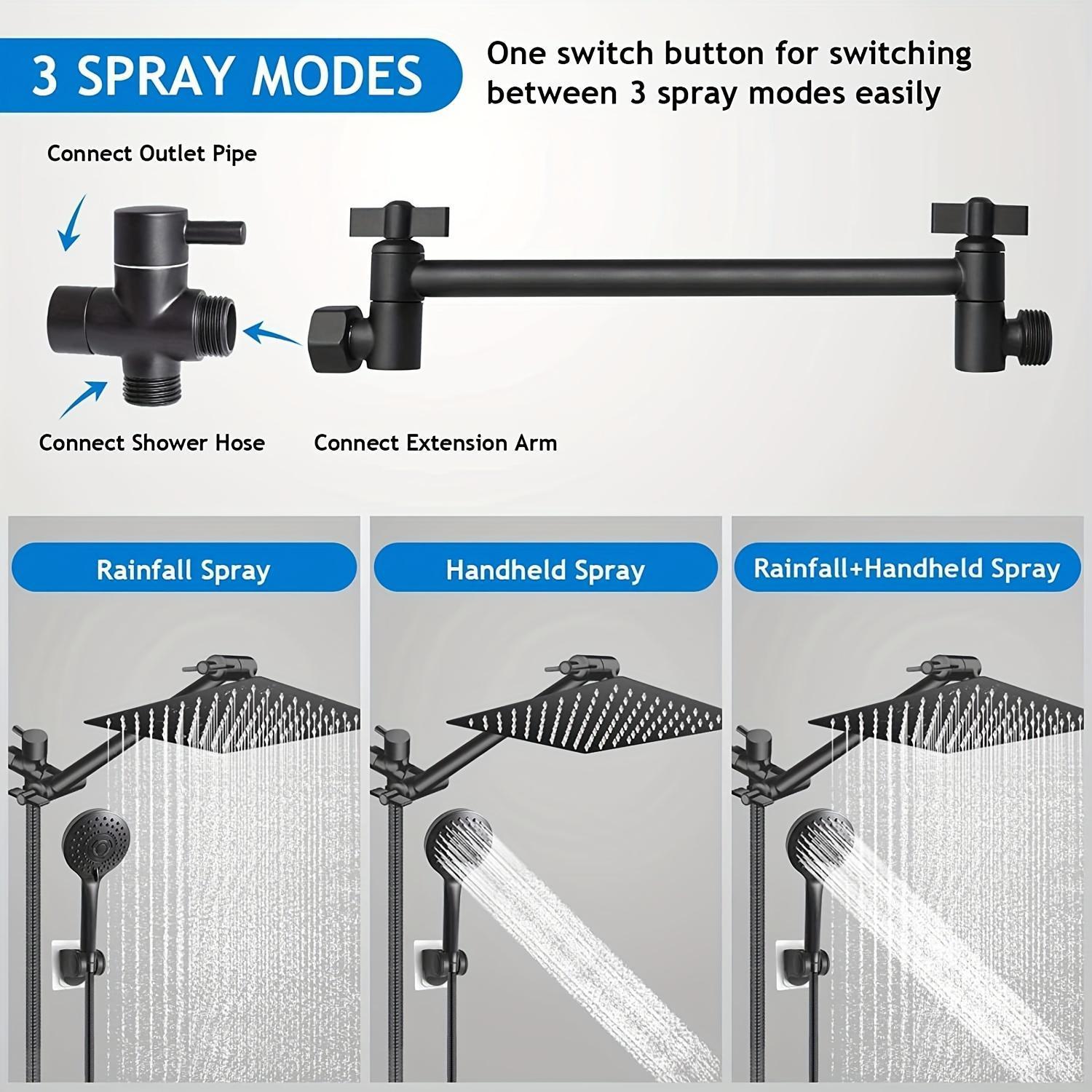 3 SPRAY MODES

One switch button for switching between 3 spray modes easily

Connect Outlet Pipe

Connect Shower Hose

Connect Extension Arm

Rainfall Spray

Handheld Spray

Rainfall+Handheld Spray