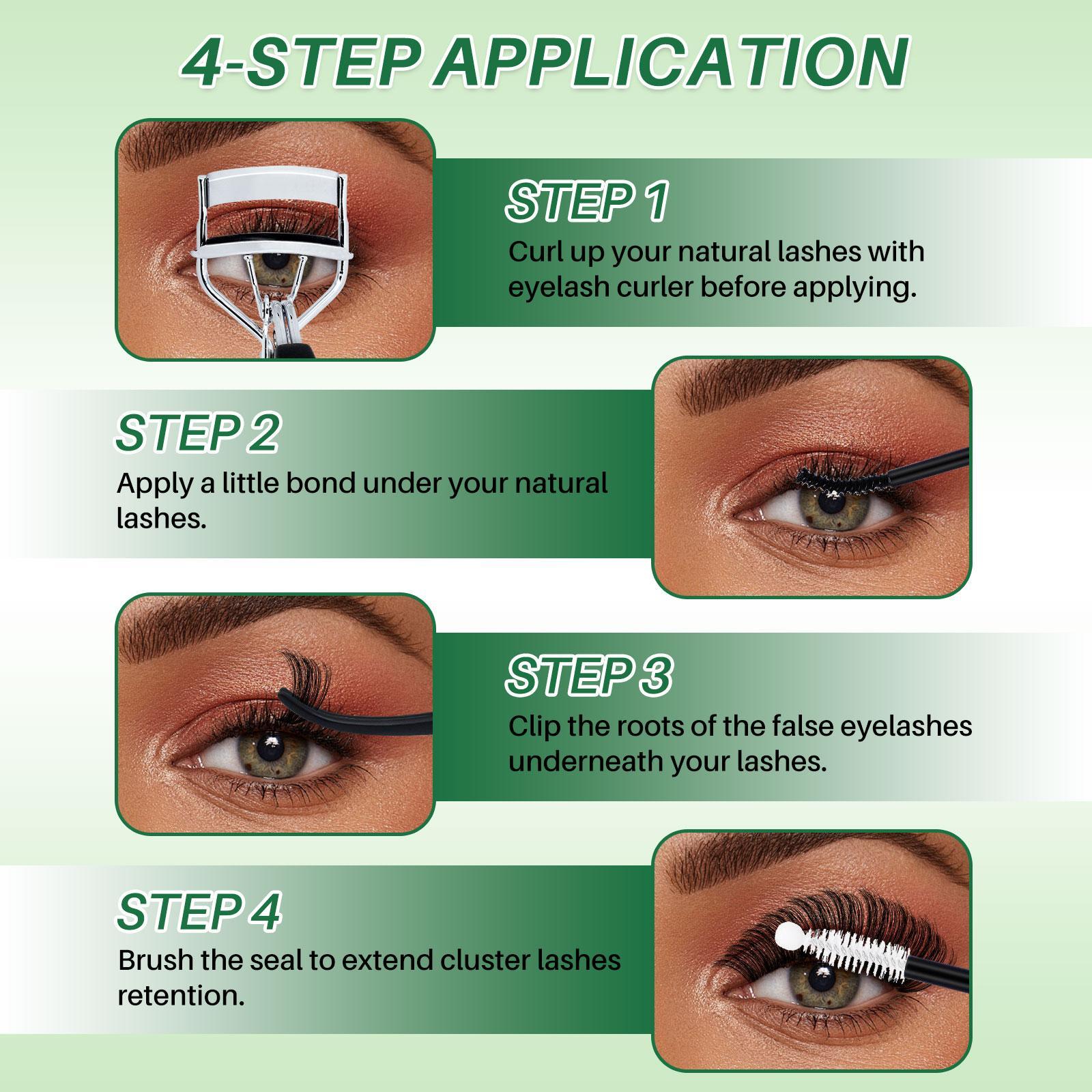 4-STEP APPLICATION

STEP 1
Curl up your natural lashes with eyelash curler before applying.

STEP 2
Apply a little bond under your natural lashes.

STEP 3
Clip the roots of the false eyelashes underneath your lashes.

STEP 4
Brush the seal to extend cluster lashes retention.