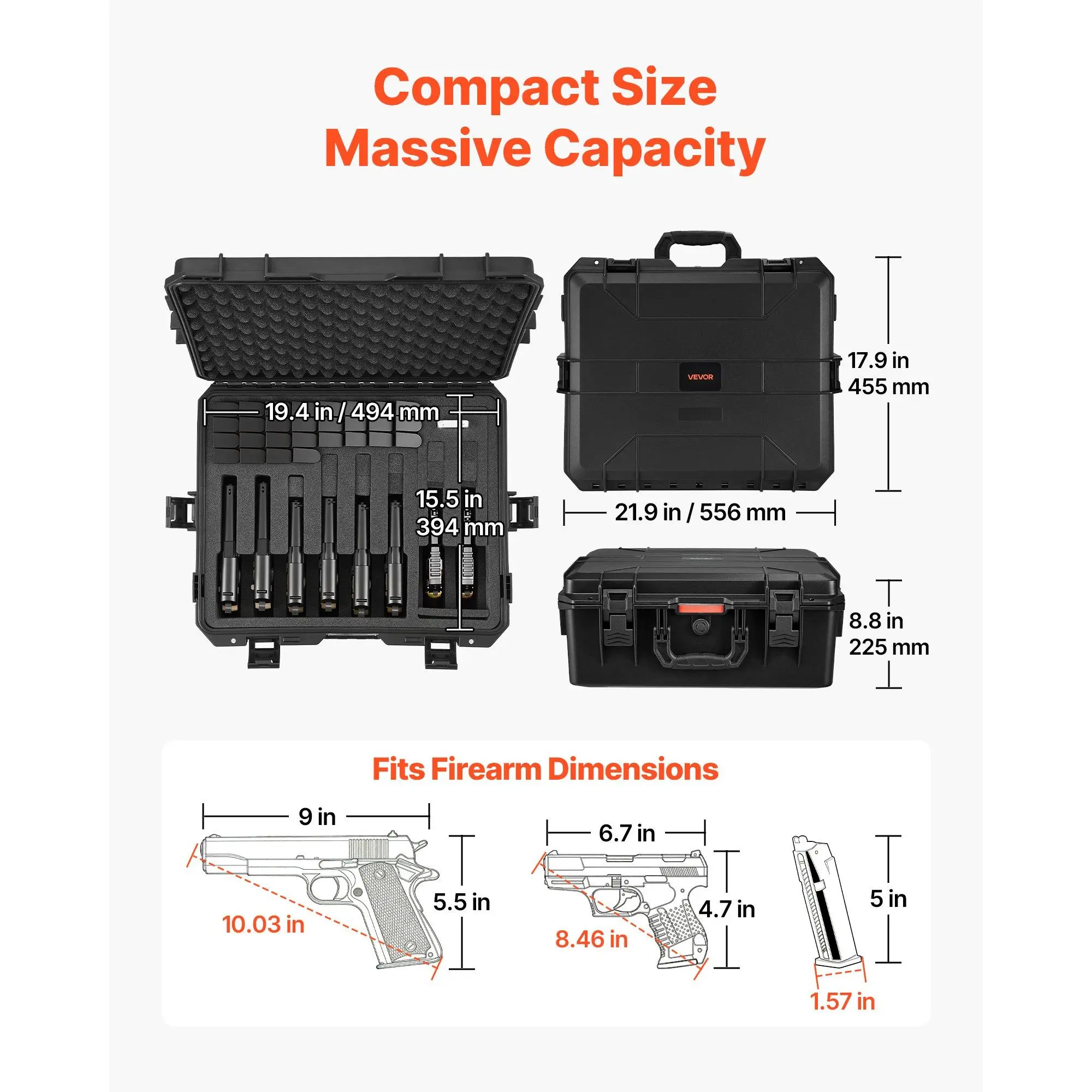 Compact Size
Massive Capacity

19.4 in / 494 mm

15.5 in
394 mm

VEVOR

17.9 in
455 mm

21.9 in / 556 mm

8.8 in
225 mm

Fits Firearm Dimensions

9 in
5.5 in
10.03 in

6.7 in
4.7 in
8.46 in

5 in
1.57 in