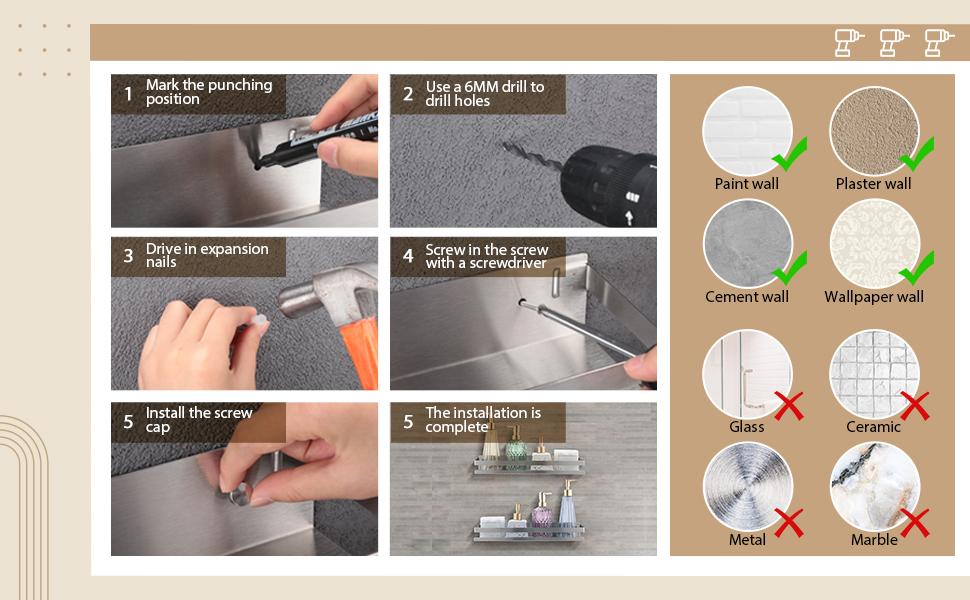 1 Mark the punching position

2 Use a 6MM drill to drill holes

3 Drive in expansion nails

4 Screw in the screw with a screwdriver

5 Install the screw cap

5 The installation is complete

Paint wall

Plaster wall

Cement wall

Wallpaper wall

Glass

Ceramic

Metal

Marble