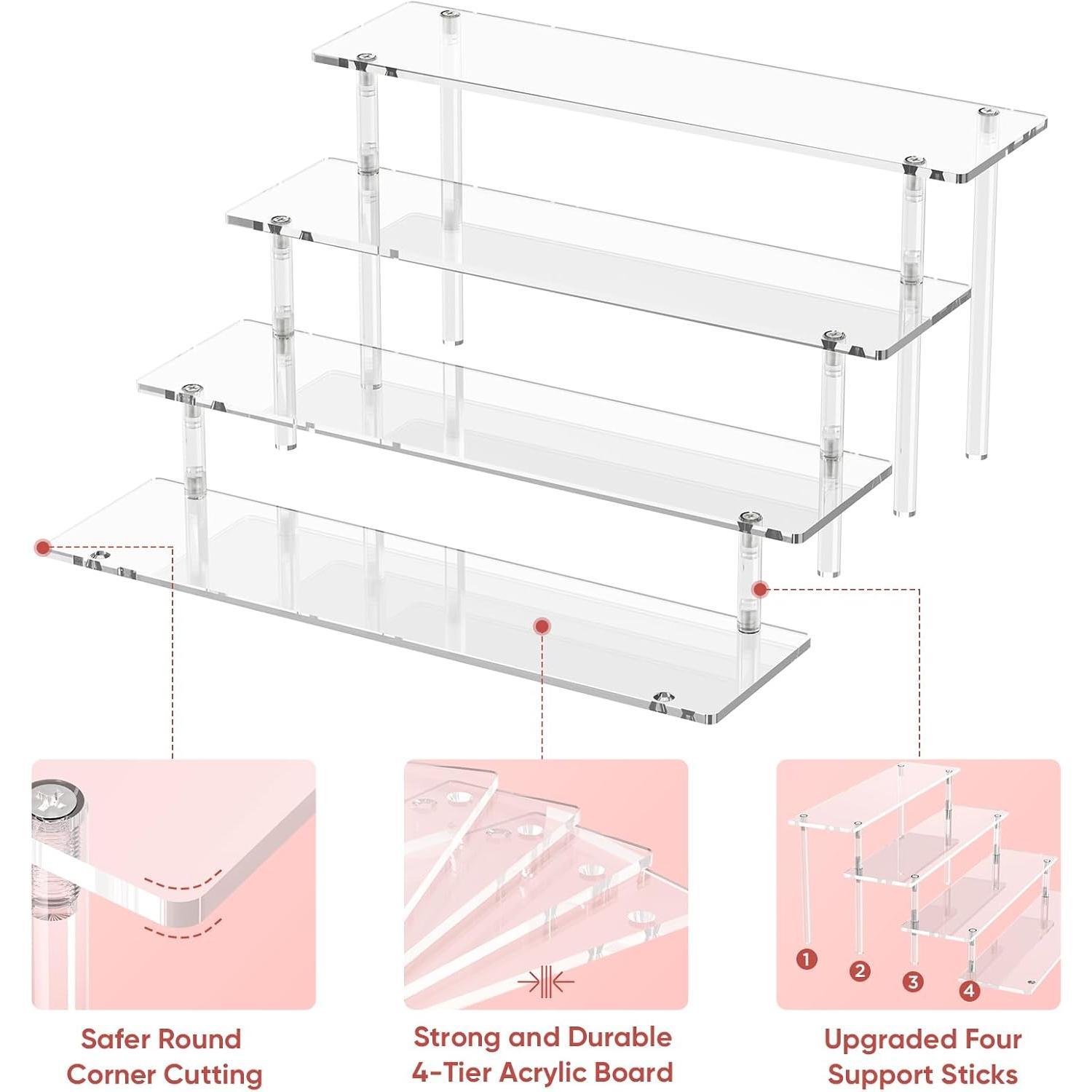 1
2
3
4

Safer Round Corner Cutting

Strong and Durable 4-Tier Acrylic Board

Upgraded Four Support Sticks