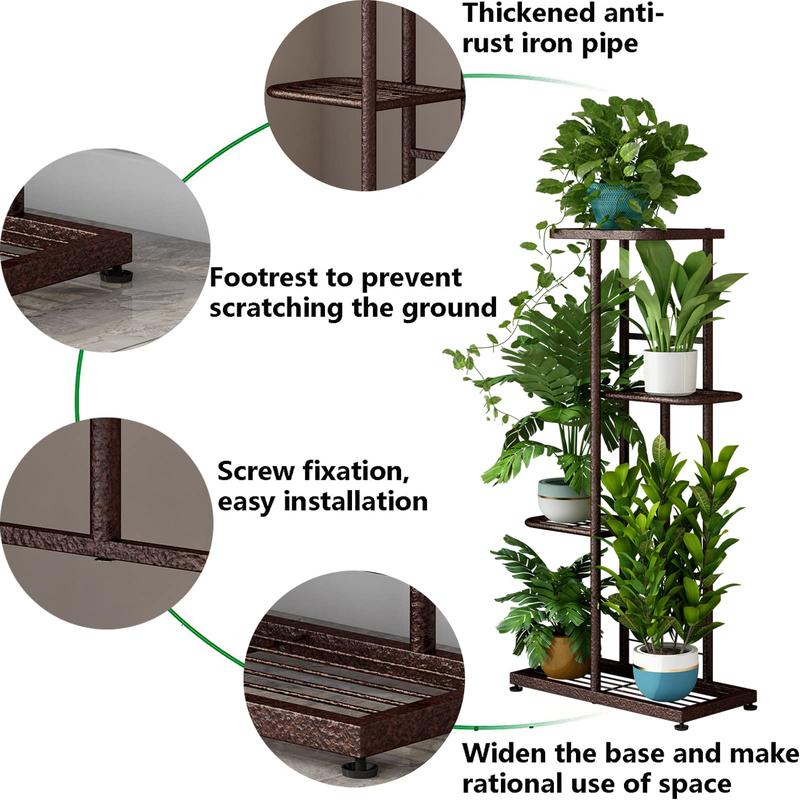 Thickened anti-rust iron pipe

Footrest to prevent scratching the ground

Screw fixation, easy installation

Widen the base and make rational use of space