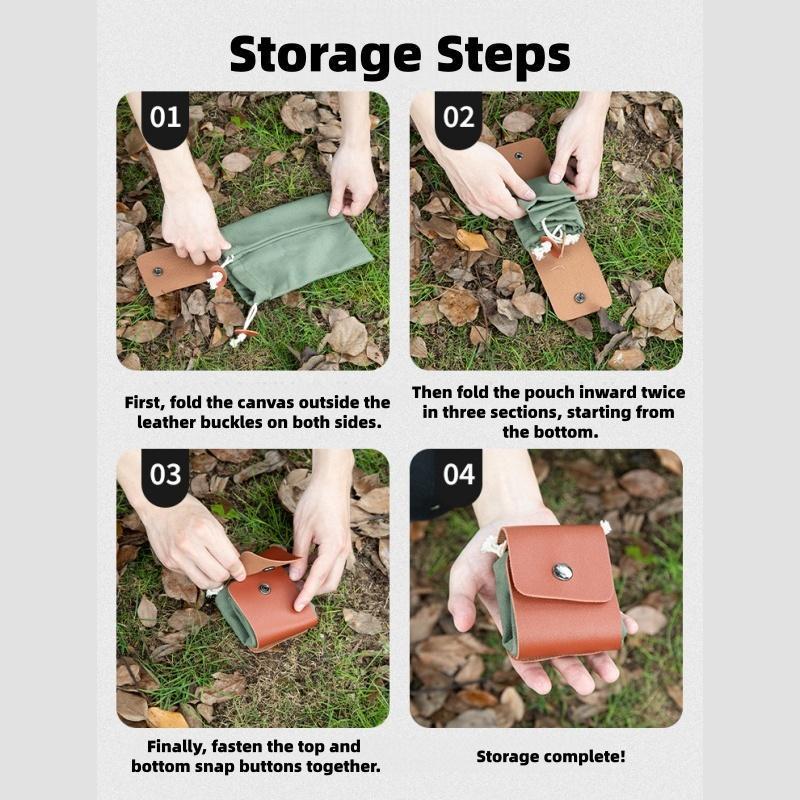 Storage Steps

01

First, fold the canvas outside the leather buckles on both sides.

02

Then fold the pouch inward twice in three sections, starting from the bottom.

03

Finally, fasten the top and bottom snap buttons together.

04

Storage complete!