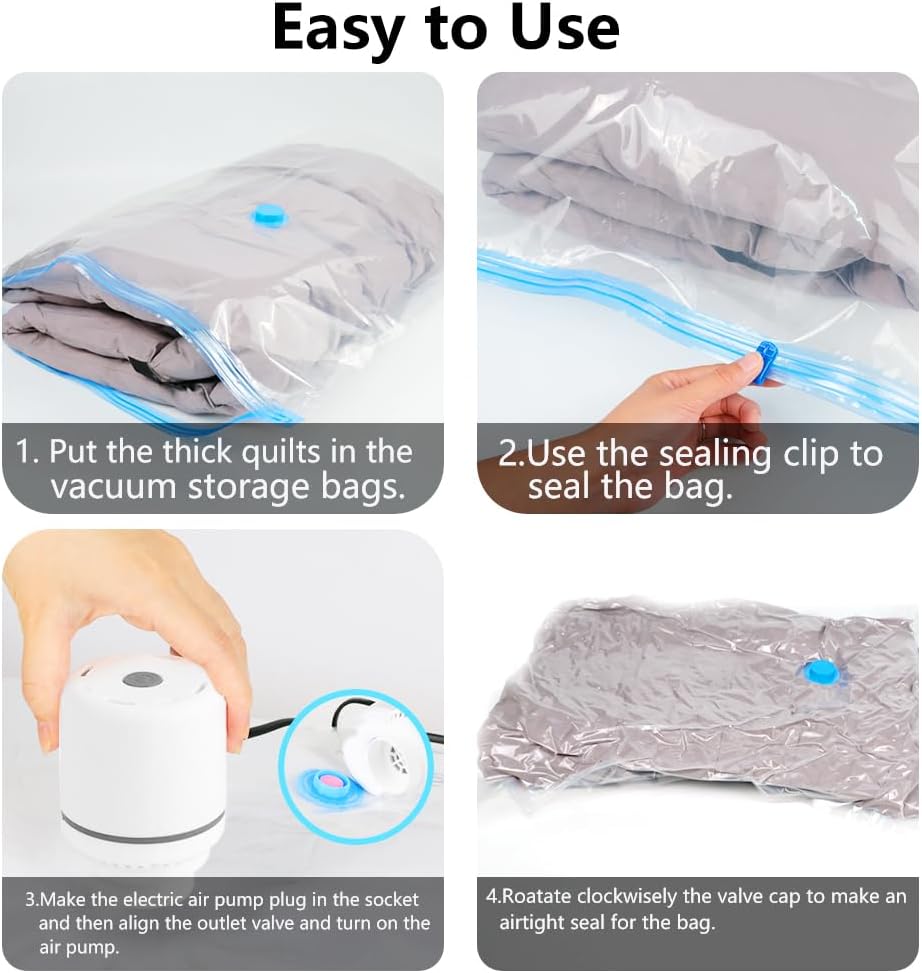 Easy to Use

1. Put the thick quilts in the vacuum storage bags.

2.Use the sealing clip to seal the bag.

3.Make the electric air pump plug in the socket and then align the outlet valve and turn on the air pump.

4.Roatate clockwisely the valve cap to make an airtight seal for the bag.