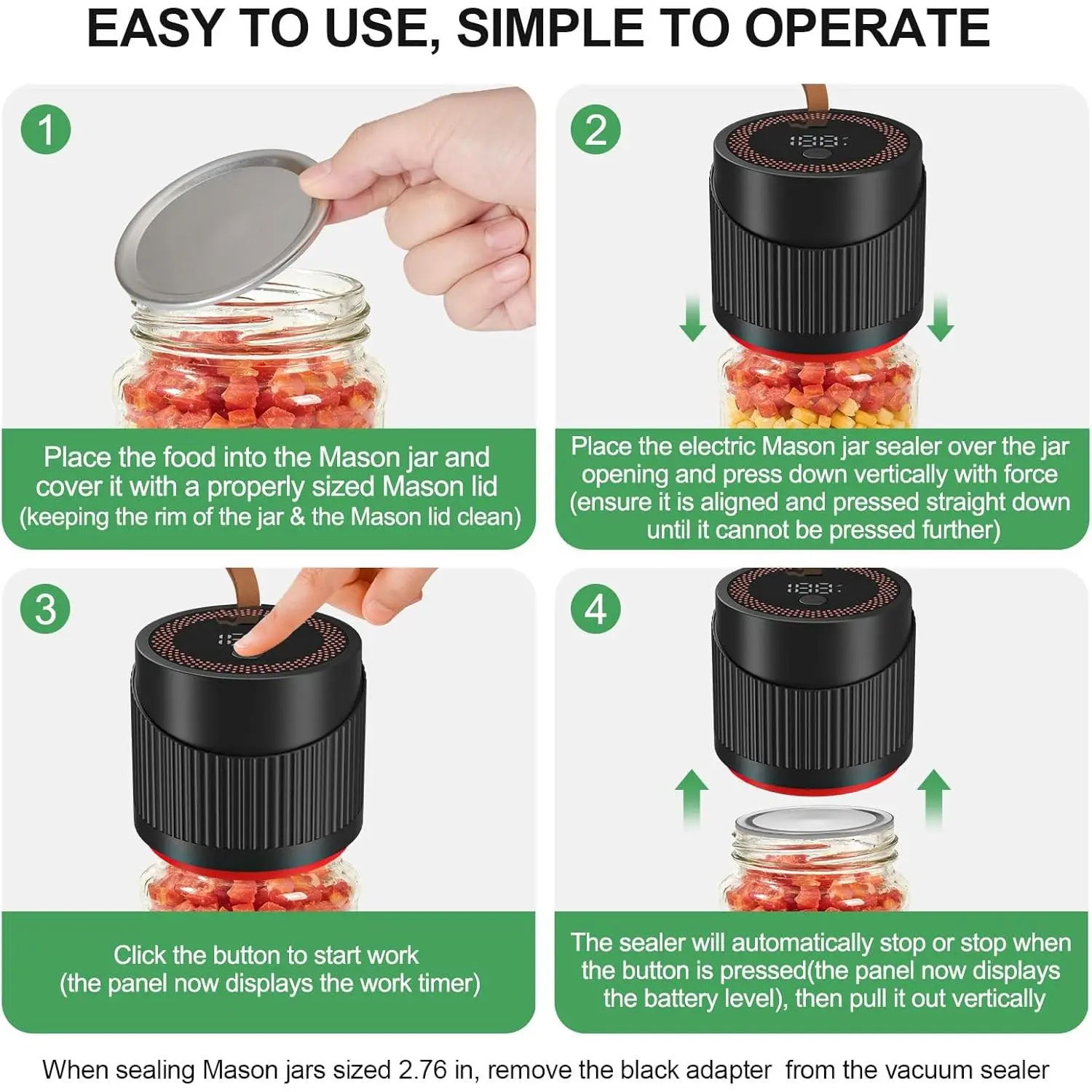 EASY TO USE, SIMPLE TO OPERATE

1

Place the food into the Mason jar and cover it with a properly sized Mason lid (keeping the rim of the jar & the Mason lid clean)

2

Place the electric Mason jar sealer over the jar opening and press down vertically with force (ensure it is aligned and pressed straight down until it cannot be pressed further)

3

Click the button to start work (the panel now displays the work timer)

4

The sealer will automatically stop or stop when the button is pressed(the panel now displays the battery level), then pull it out vertically

When sealing Mason jars sized 2.76 in, remove the black adapter from the vacuum sealer