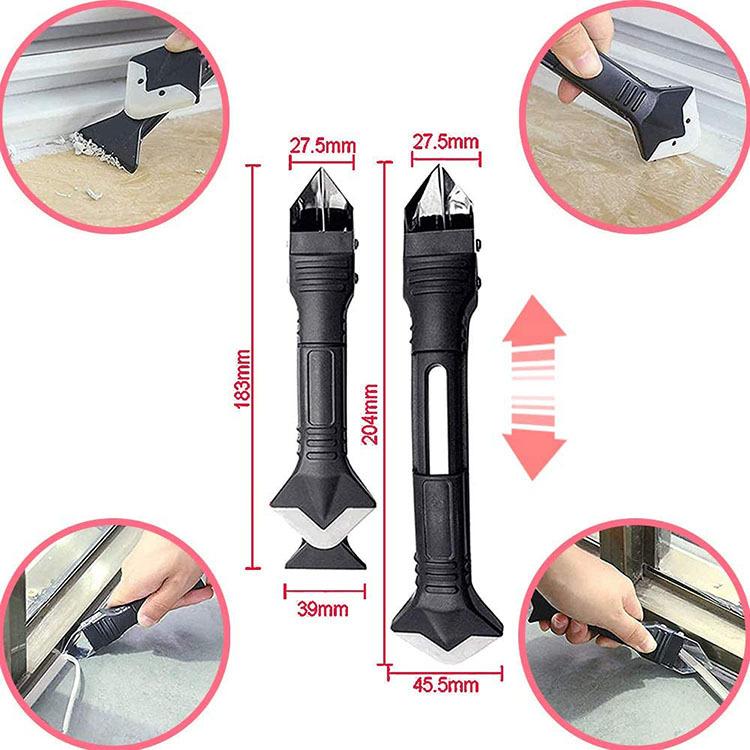 27.5mm
27.5mm
183mm
204mm
39mm
45.5mm