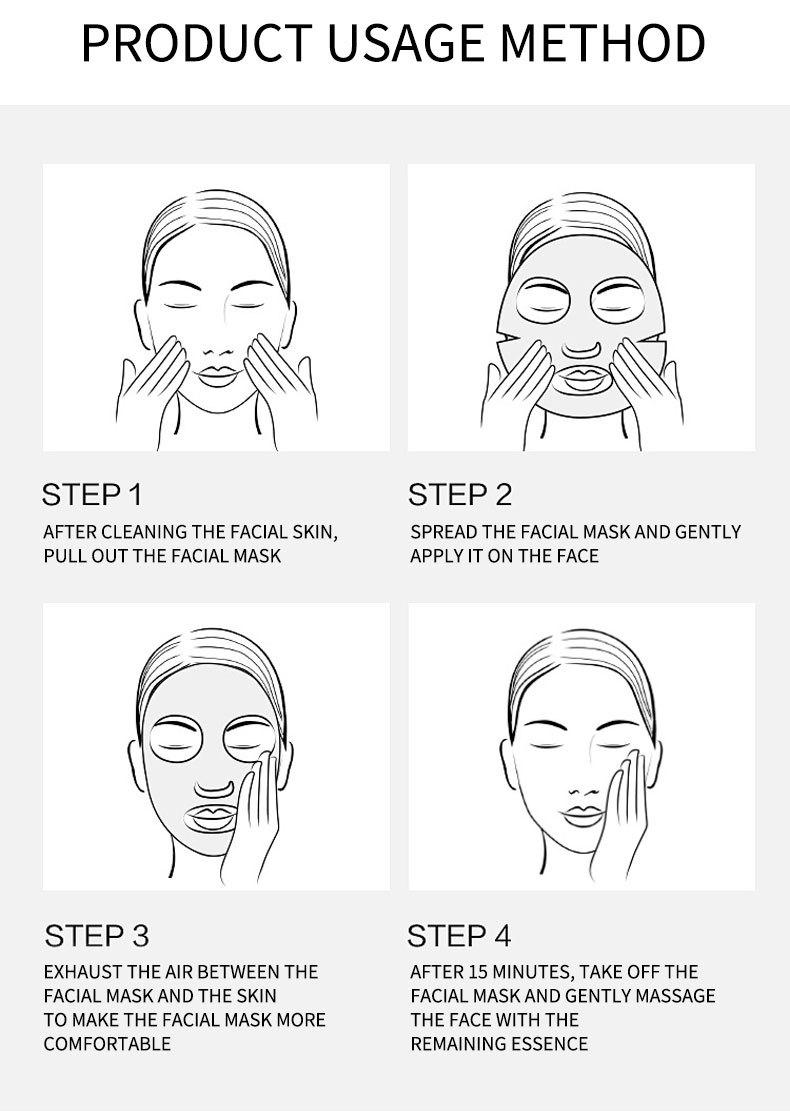 PRODUCT USAGE METHOD

STEP 1

AFTER CLEANING THE FACIAL SKIN, PULL OUT THE FACIAL MASK

STEP 2

SPREAD THE FACIAL MASK AND GENTLY APPLY IT ON THE FACE

STEP 3

EXHAUST THE AIR BETWEEN THE FACIAL MASK AND THE SKIN TO MAKE THE FACIAL MASK MORE COMFORTABLE

STEP 4

AFTER 15 MINUTES, TAKE OFF THE FACIAL MASK AND GENTLY MASSAGE THE FACE WITH THE REMAINING ESSENCE