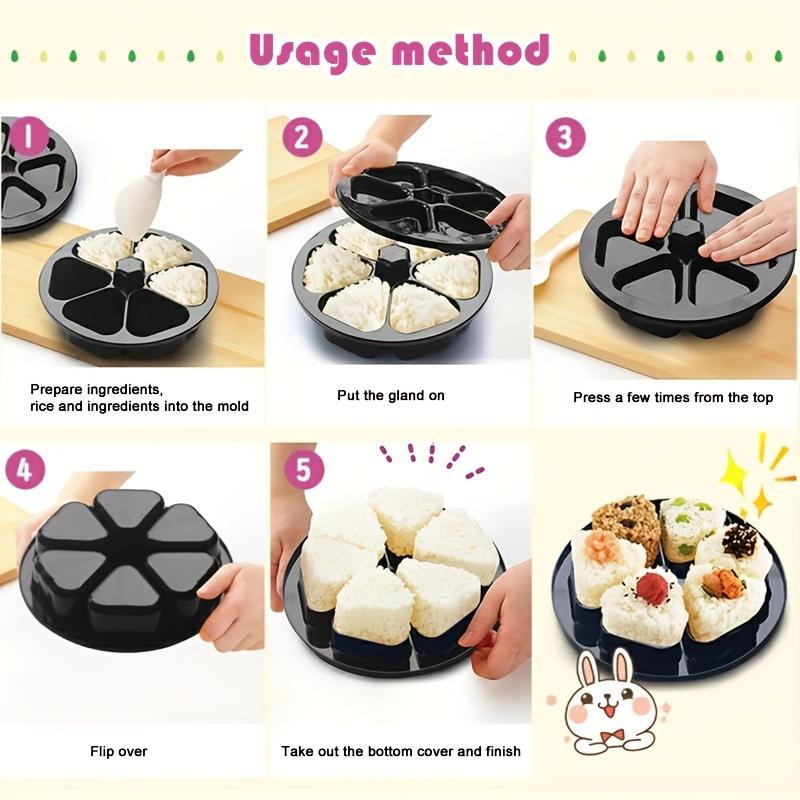 Usage method

1

Prepare ingredients, rice and ingredients into the mold

2

Put the gland on

3

Press a few times from the top

4

Flip over

5

Take out the bottom cover and finish