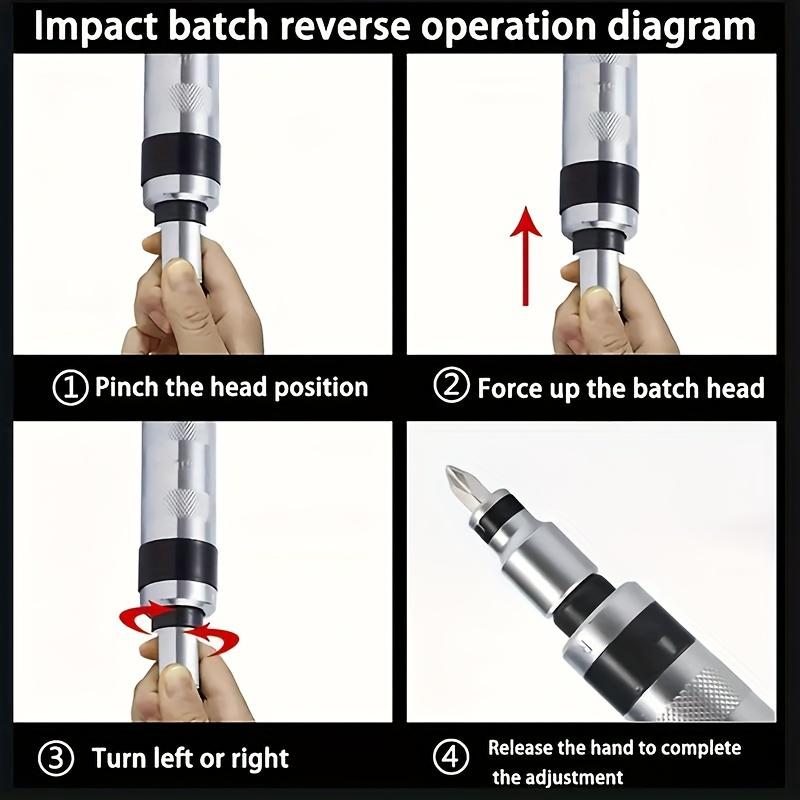 Impact batch reverse operation diagram

① Pinch the head position

② Force up the batch head

③ Turn left or right

④ Release the hand to complete the adjustment