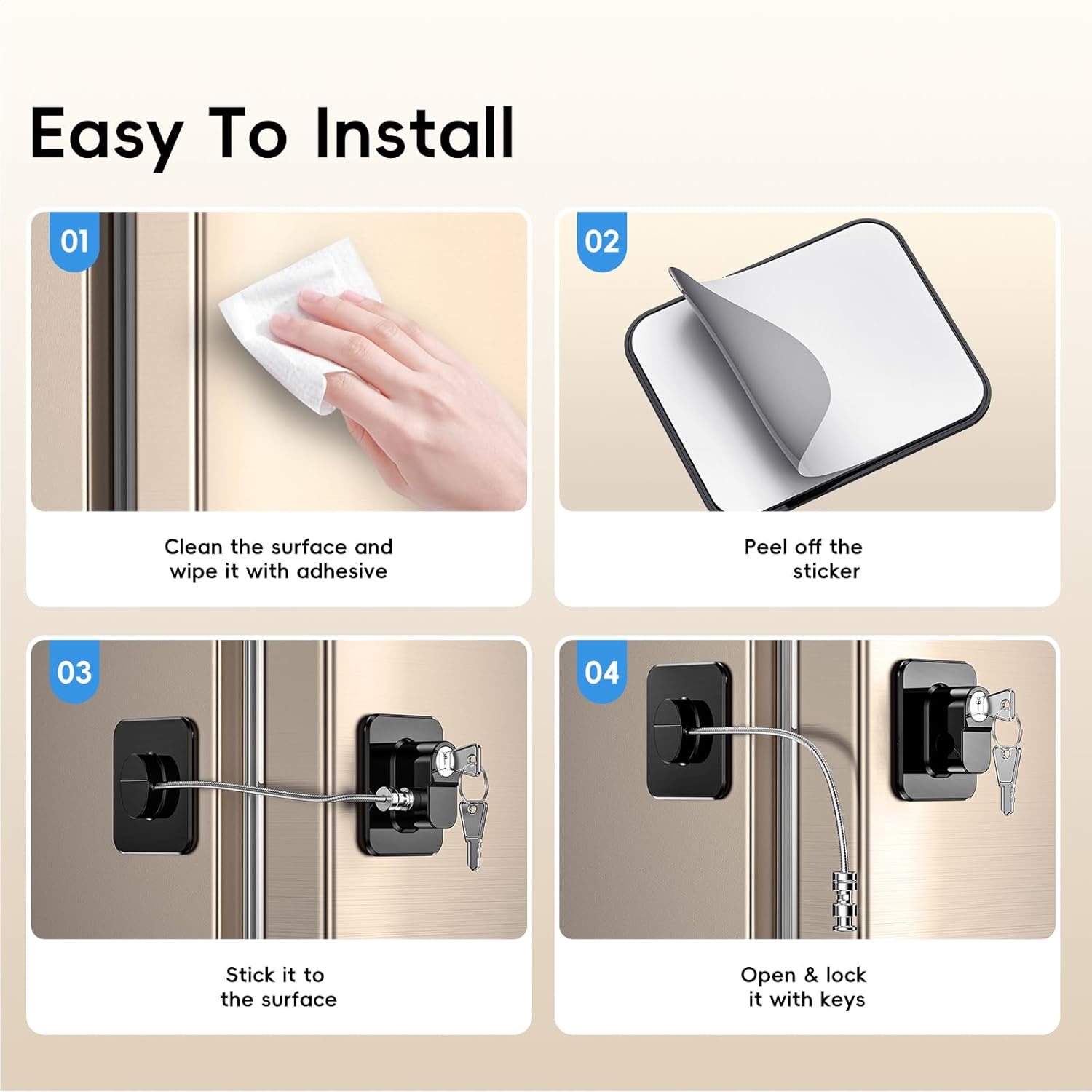 Easy To Install

01

Clean the surface and wipe it with adhesive

02

Peel off the sticker

03

Stick it to the surface

04

Open & lock it with keys