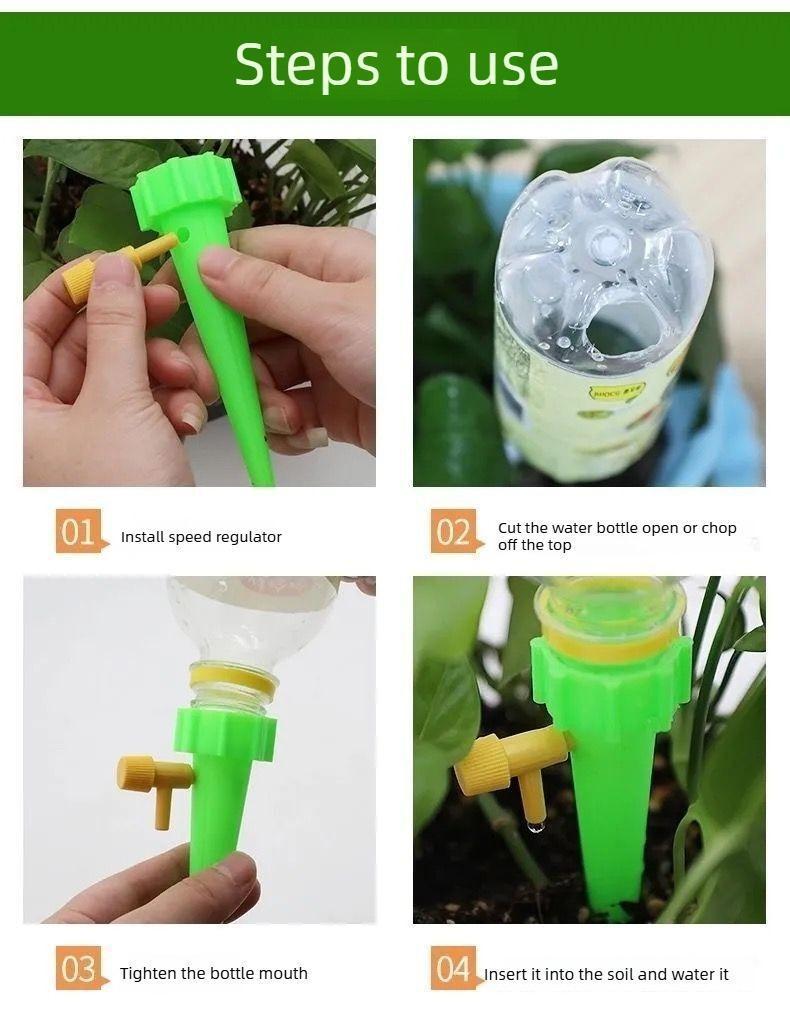 Steps to use

01 Install speed regulator

02 Cut the water bottle open or chop off the top

03 Tighten the bottle mouth

04 Insert it into the soil and water it