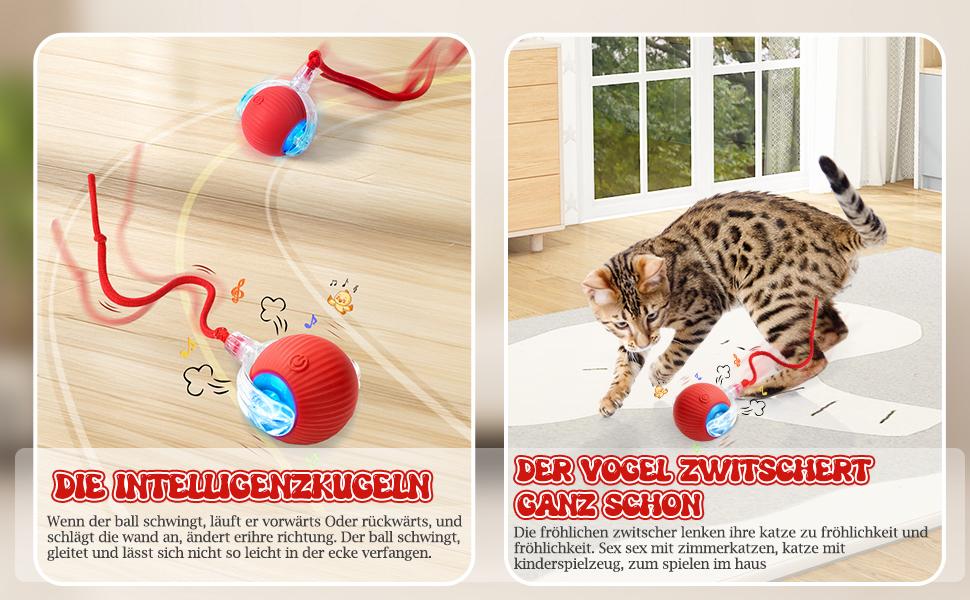 DIE INTELLIGENZKUGELN

Wenn der ball schwingt, läuft er vorwärts Oder rückwärts, und schlägt die wand an, ändert erihre richtung. Der ball schwingt, gleitet und lässt sich nicht so leicht in der ecke verfangen.

DER VOGEL ZWITSCHERT GANZ SCHON

Die fröhlichen zwitscher lenken ihre katze zu fröhlichkeit und fröhlichkeit. Sex sex mit zimmerkatzen, katze mit kinderspielzeug, zum spielen im haus