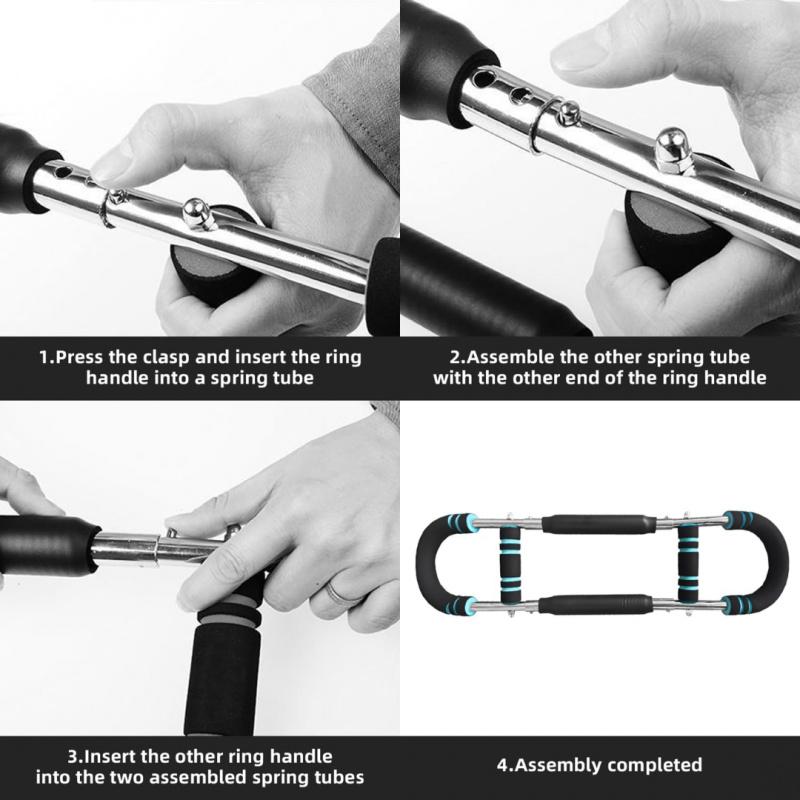 1.Press the clasp and insert the ring handle into a spring tube

2.Assemble the other spring tube with the other end of the ring handle

3.Insert the other ring handle into the two assembled spring tubes

4.Assembly completed