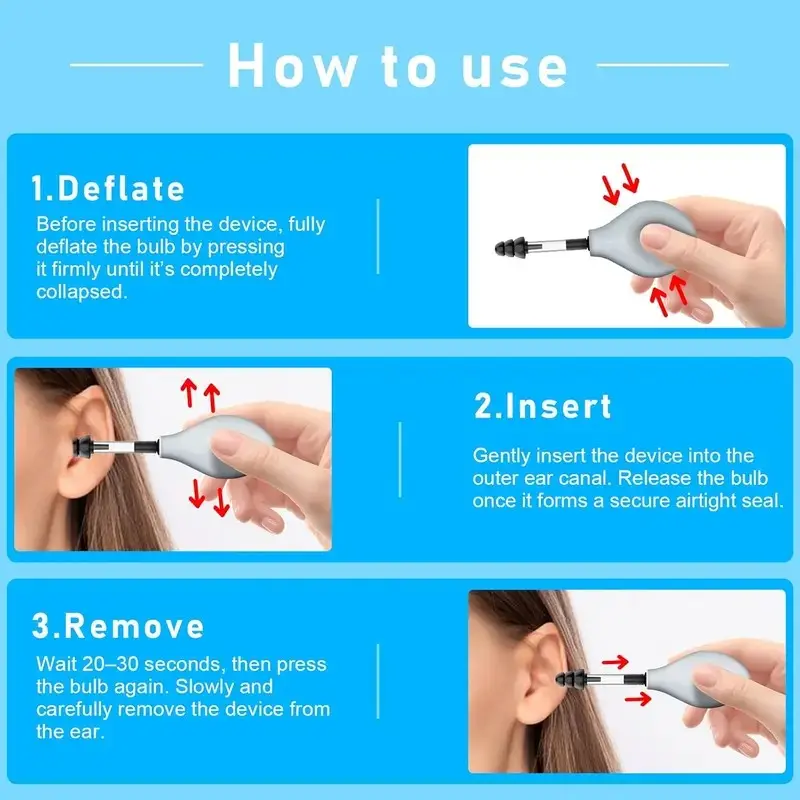 How to use

1.Deflate

Before inserting the device, fully deflate the bulb by pressing it firmly until it's completely collapsed.

2.Insert

Gently insert the device into the outer ear canal. Release the bulb once it forms a secure airtight seal.

3.Remove

Wait 20–30 seconds, then press the bulb again. Slowly and carefully remove the device from the ear.