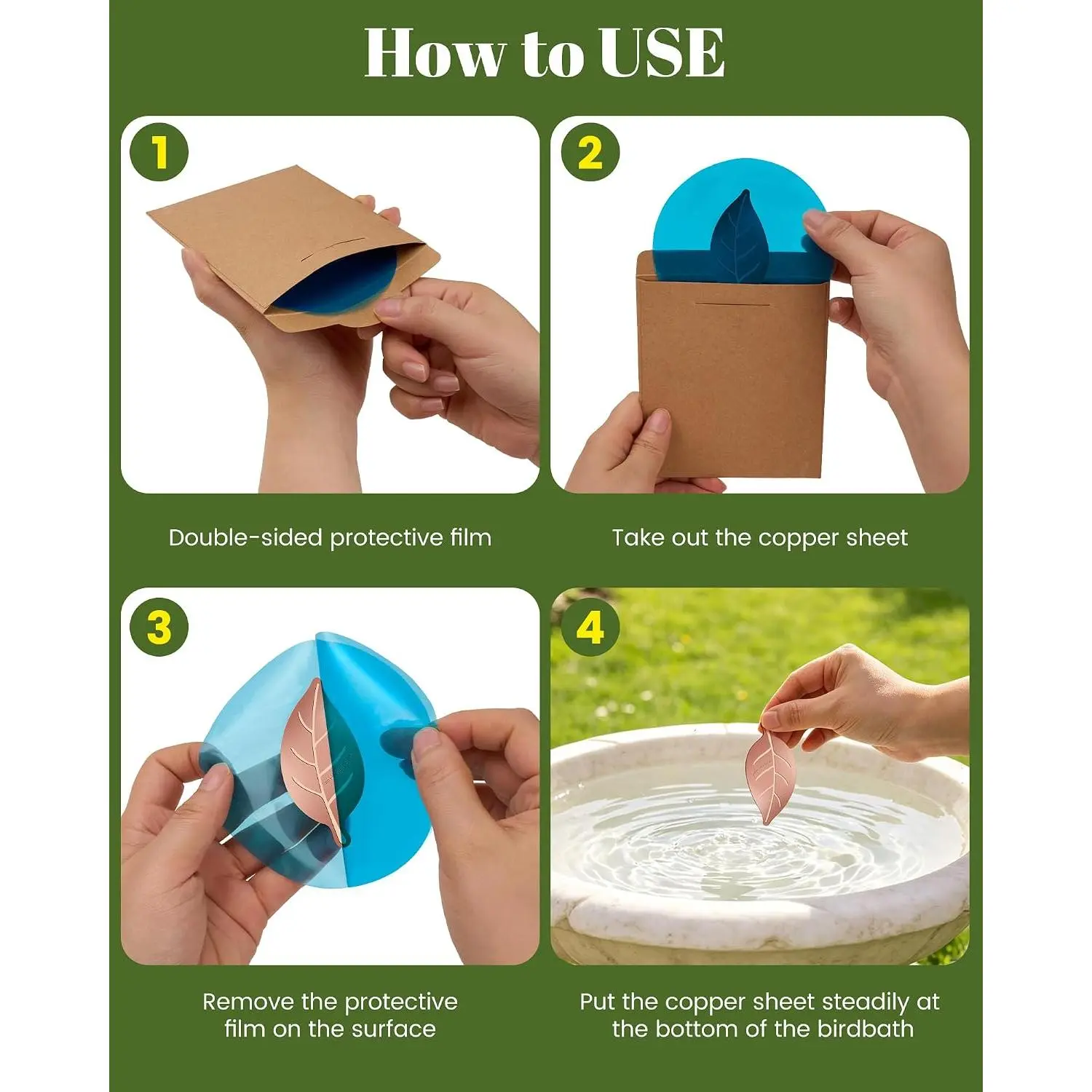 How to USE

1

Double-sided protective film

2

Take out the copper sheet

3

Remove the protective film on the surface

4

Put the copper sheet steadily at the bottom of the birdbath