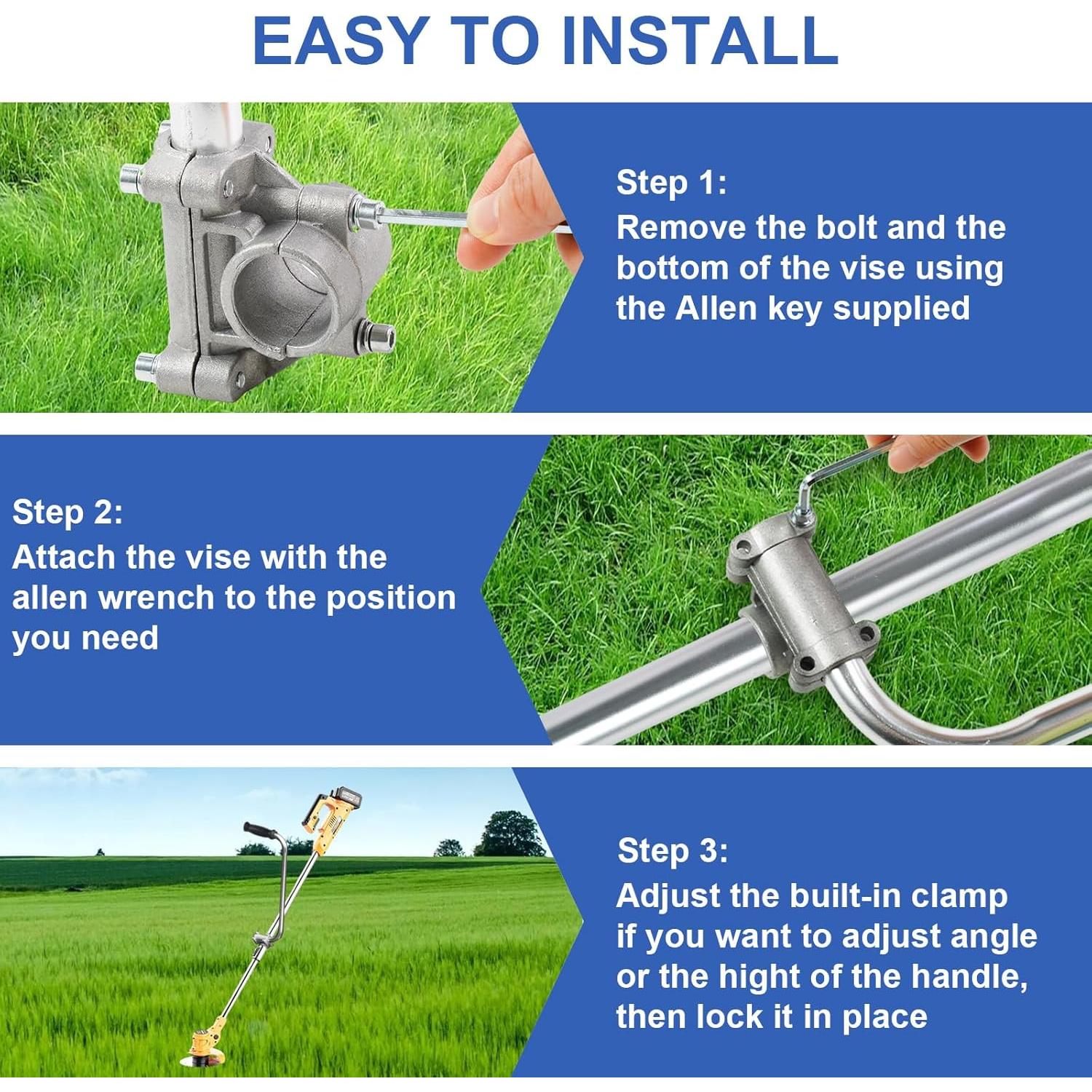 EASY TO INSTALL

Step 1:
Remove the bolt and the bottom of the vise using the Allen key supplied

Step 2:
Attach the vise with the allen wrench to the position you need

Step 3:
Adjust the built-in clamp if you want to adjust angle or the hight of the handle, then lock it in place