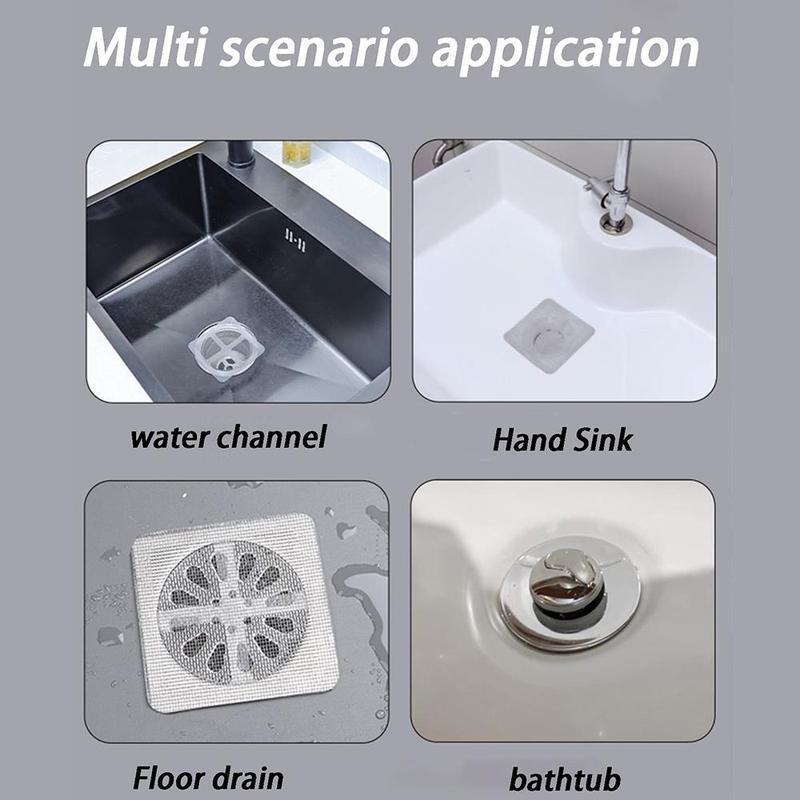 Multi scenario application

water channel

Hand Sink

Floor drain

bathtub