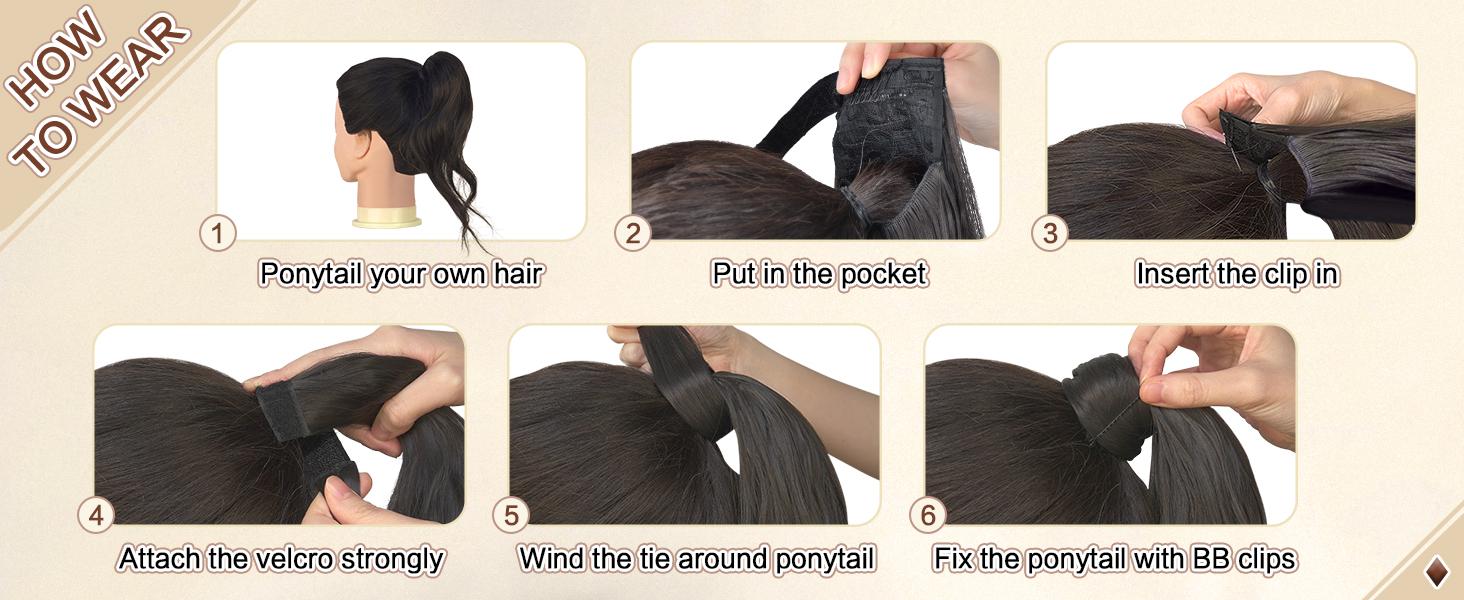 HOW TO WEAR

1
Ponytail your own hair

2
Put in the pocket

3
Insert the clip in

4
Attach the velcro strongly

5
Wind the tie around ponytail

6
Fix the ponytail with BB clips