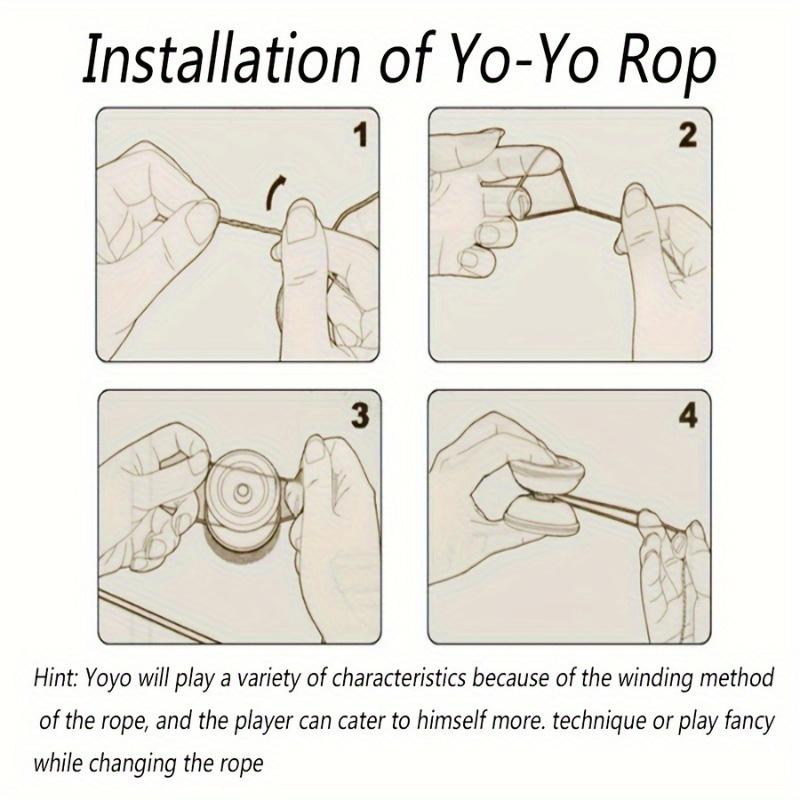 Installation of Yo-Yo Rop

1

2

3

4

Hint: Yoyo will play a variety of characteristics because of the winding method of the rope, and the player can cater to himself more. technique or play fancy while changing the rope