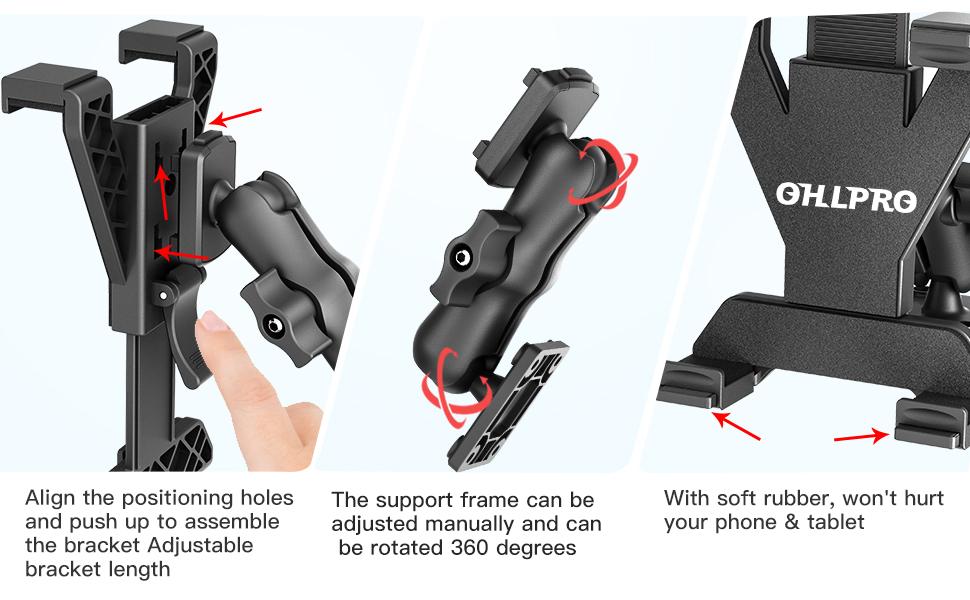 OHLPRO

Align the positioning holes and push up to assemble the bracket Adjustable bracket length

The support frame can be adjusted manually and can be rotated 360 degrees

With soft rubber, won't hurt your phone & tablet