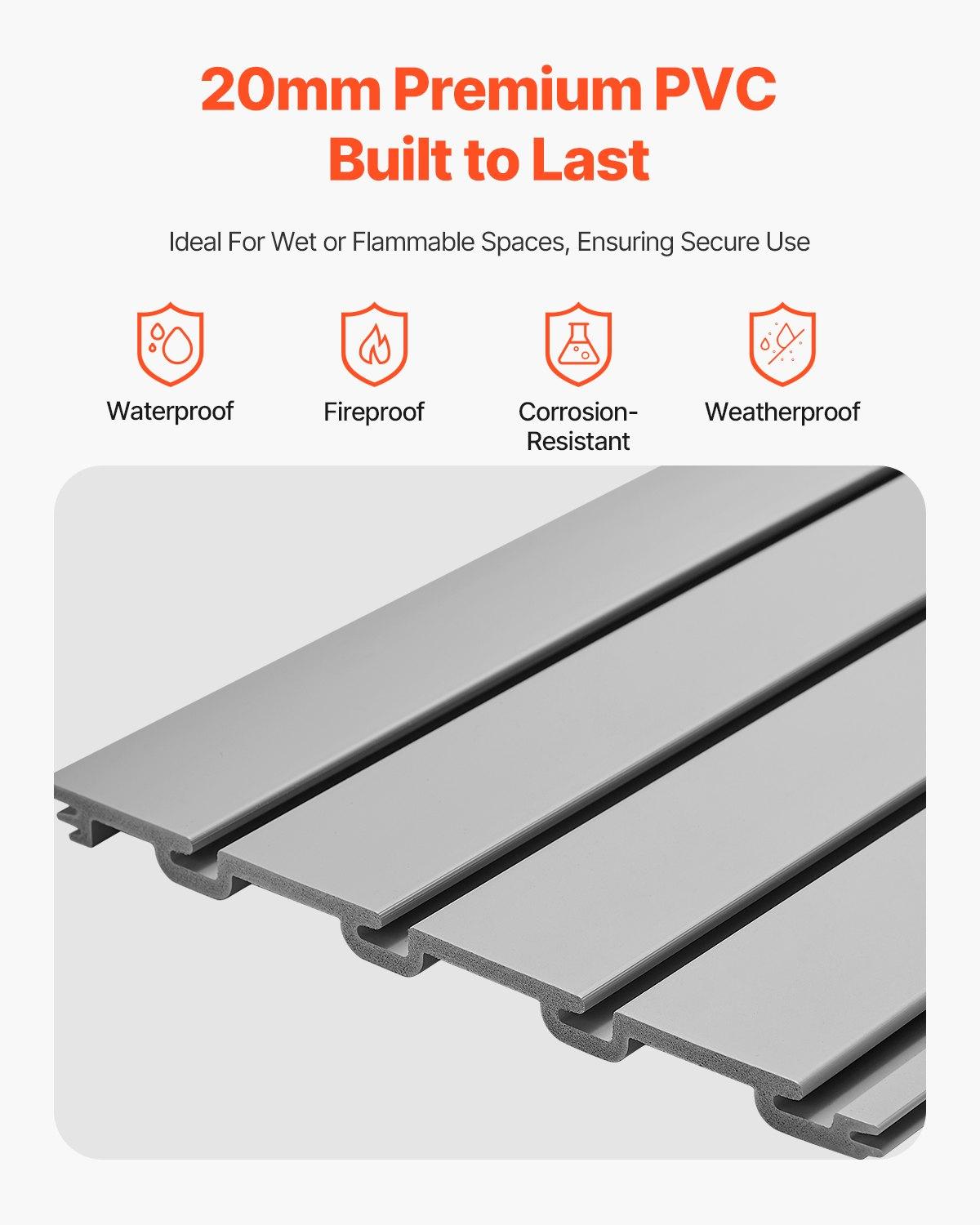 20mm Premium PVC
Built to Last

Ideal For Wet or Flammable Spaces, Ensuring Secure Use

Waterproof

Fireproof

Corrosion-Resistant

Weatherproof