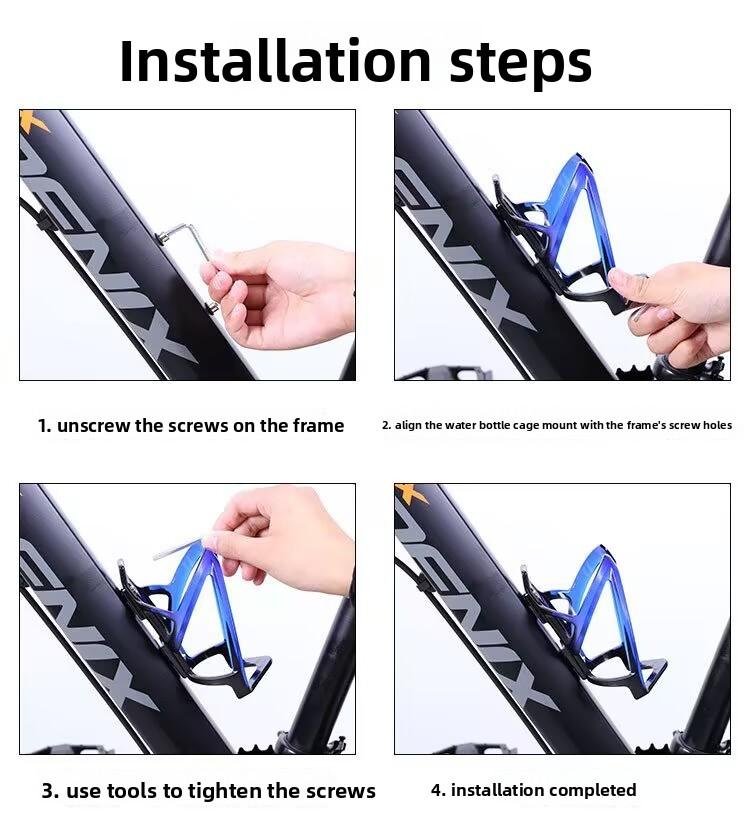 Installation steps

1. unscrew the screws on the frame

2. align the water bottle cage mount with the frame's screw holes

3. use tools to tighten the screws

4. installation completed