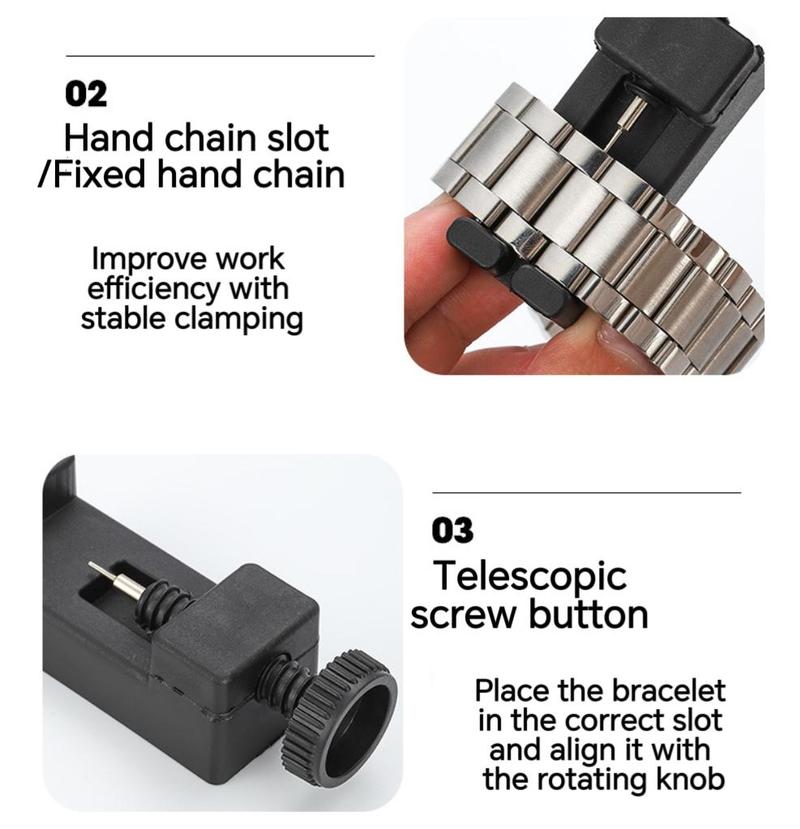 02
Hand chain slot /Fixed hand chain

Improve work efficiency with stable clamping

03
Telescopic screw button

Place the bracelet in the correct slot and align it with the rotating knob