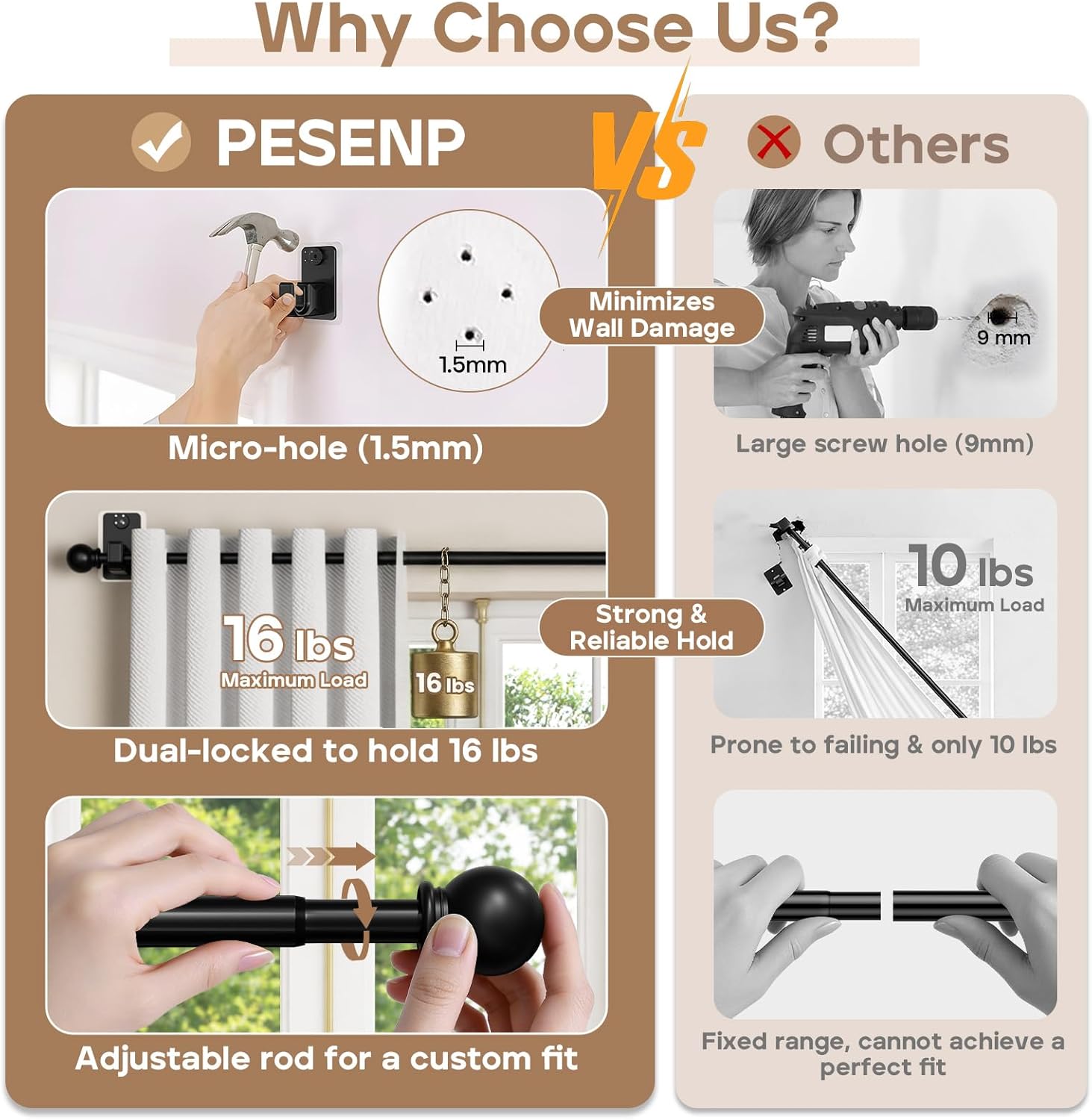 Why Choose Us?

PESENP

VS

Others

1.5mm

Minimizes Wall Damage

9 mm

Micro-hole (1.5mm)

Large screw hole (9mm)

16 lbs
Maximum Load

16 lbs

Strong & Reliable Hold

10 lbs
Maximum Load

Dual-locked to hold 16 lbs

Prone to failing & only 10 lbs

Adjustable rod for a custom fit

Fixed range, cannot achieve a perfect fit