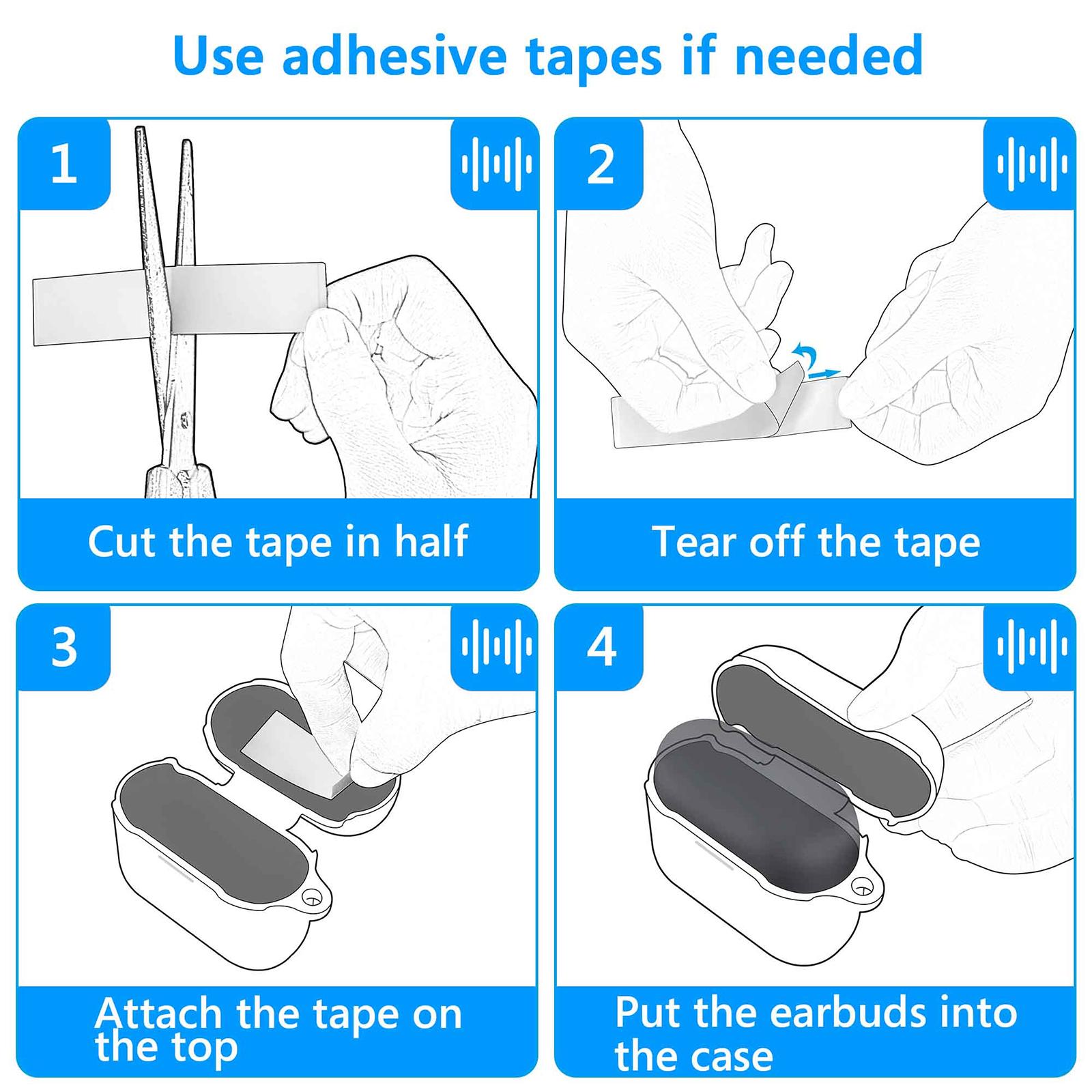 Use adhesive tapes if needed

1

Cut the tape in half

2

Tear off the tape

3

Attach the tape on the top

4

Put the earbuds into the case