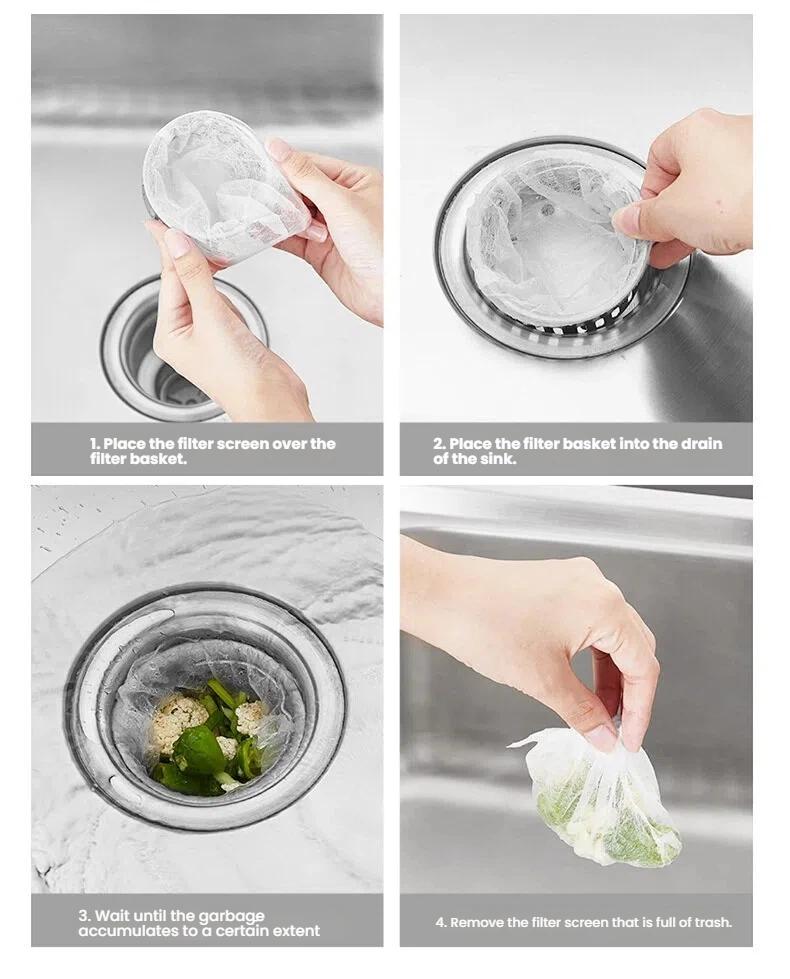 1. Place the filter screen over the filter basket.

2. Place the filter basket into the drain of the sink.

3. Wait until the garbage accumulates to a certain extent

4. Remove the filter screen that is full of trash.