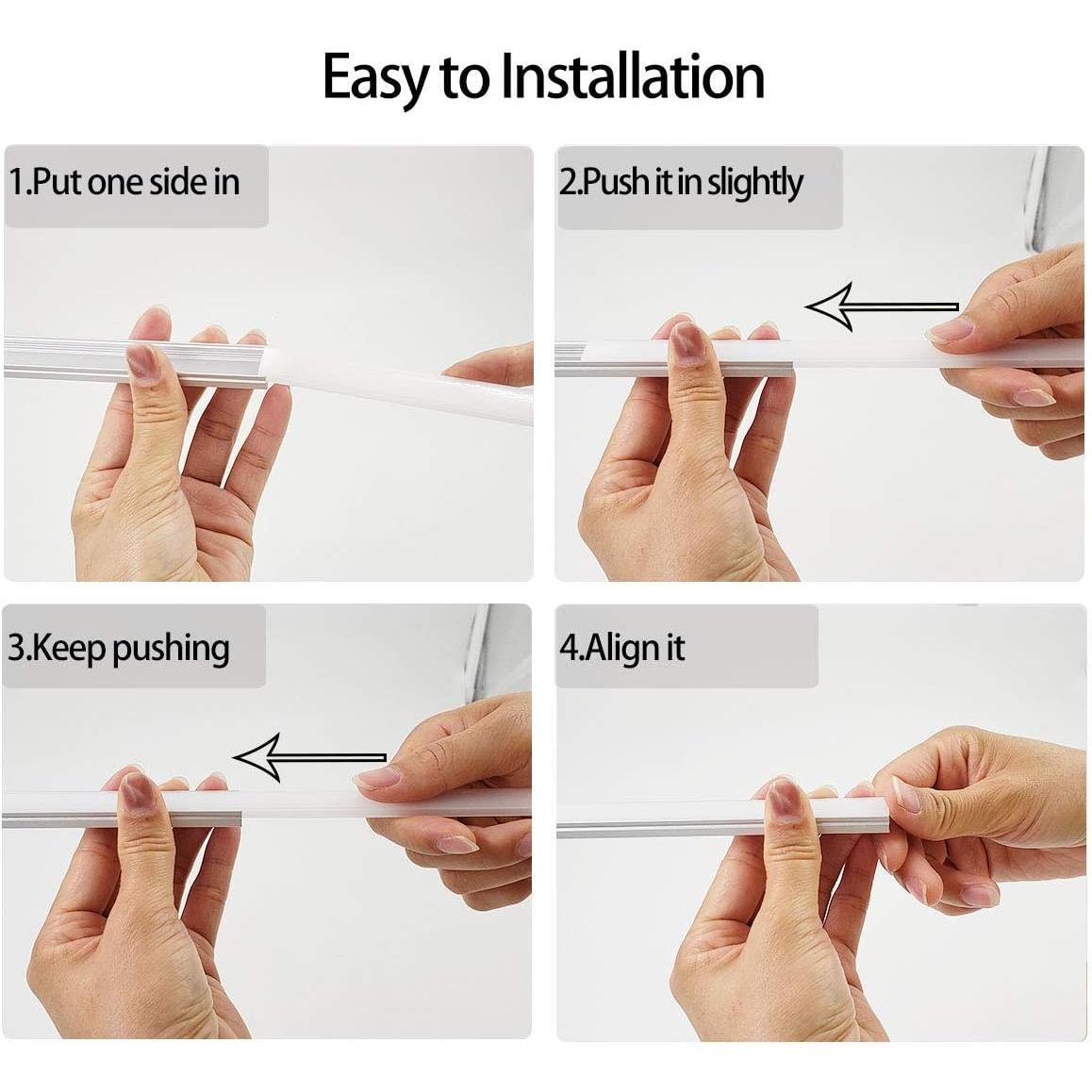 Easy to Installation

1.Put one side in

2.Push it in slightly

3.Keep pushing

4.Align it