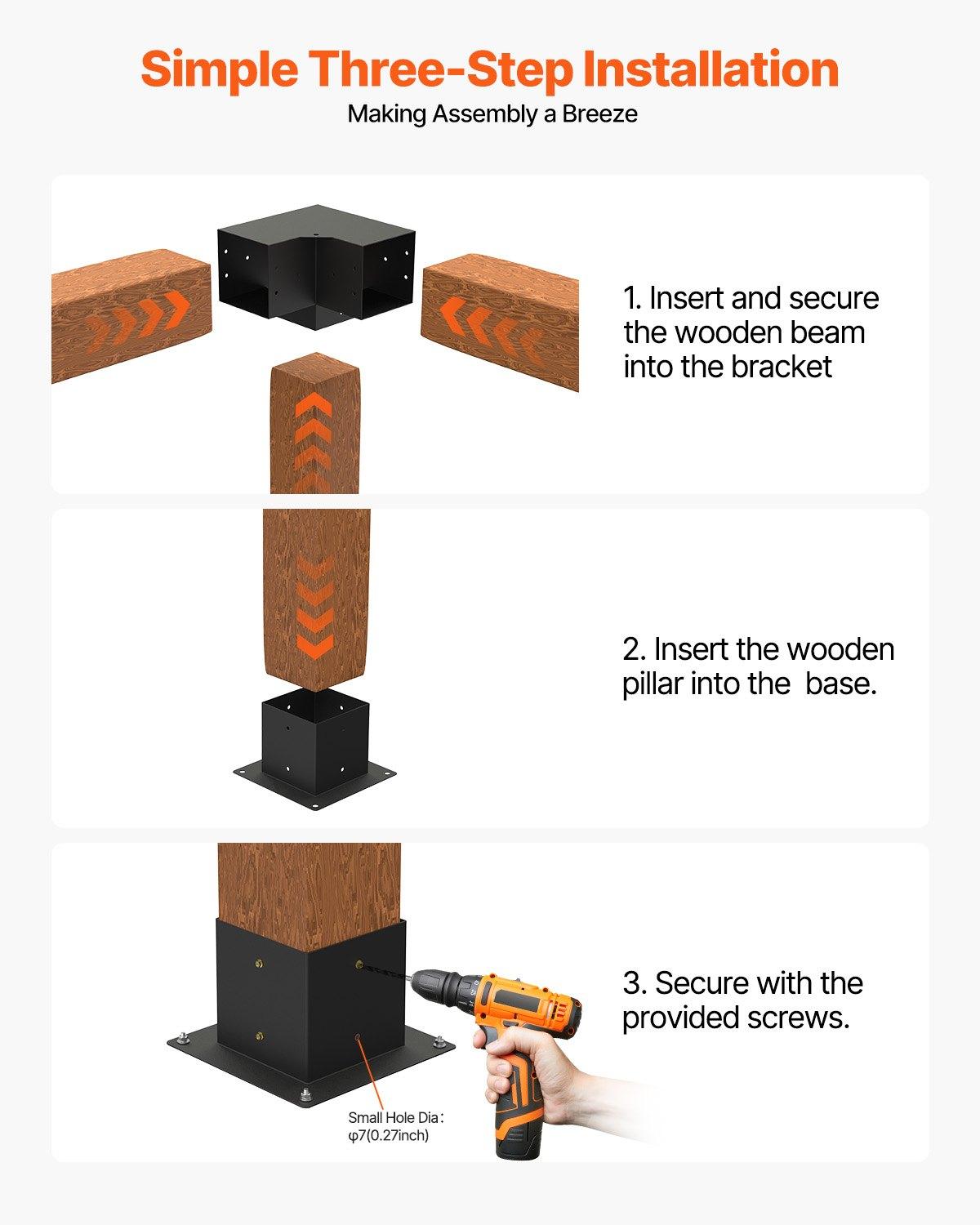 Simple Three-Step Installation
Making Assembly a Breeze

1. Insert and secure the wooden beam into the bracket

2. Insert the wooden pillar into the  base.

3. Secure with the provided screws.

Small Hole Dia：
φ7(0.27inch)