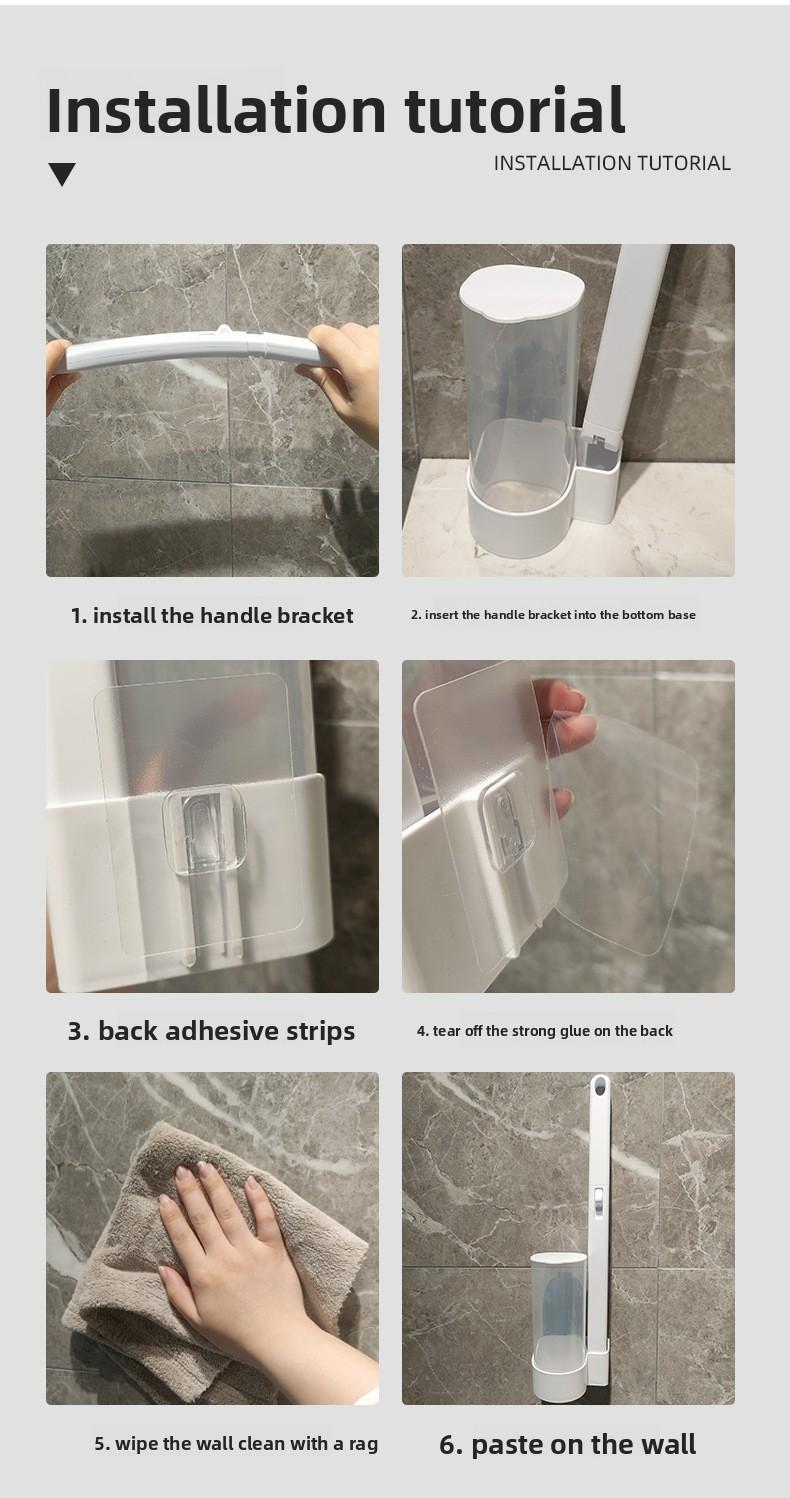 Installation tutorial

INSTALLATION TUTORIAL

1. install the handle bracket

2. insert the handle bracket into the bottom base

3. back adhesive strips

4. tear off the strong glue on the back

5. wipe the wall clean with a rag

6. paste on the wall