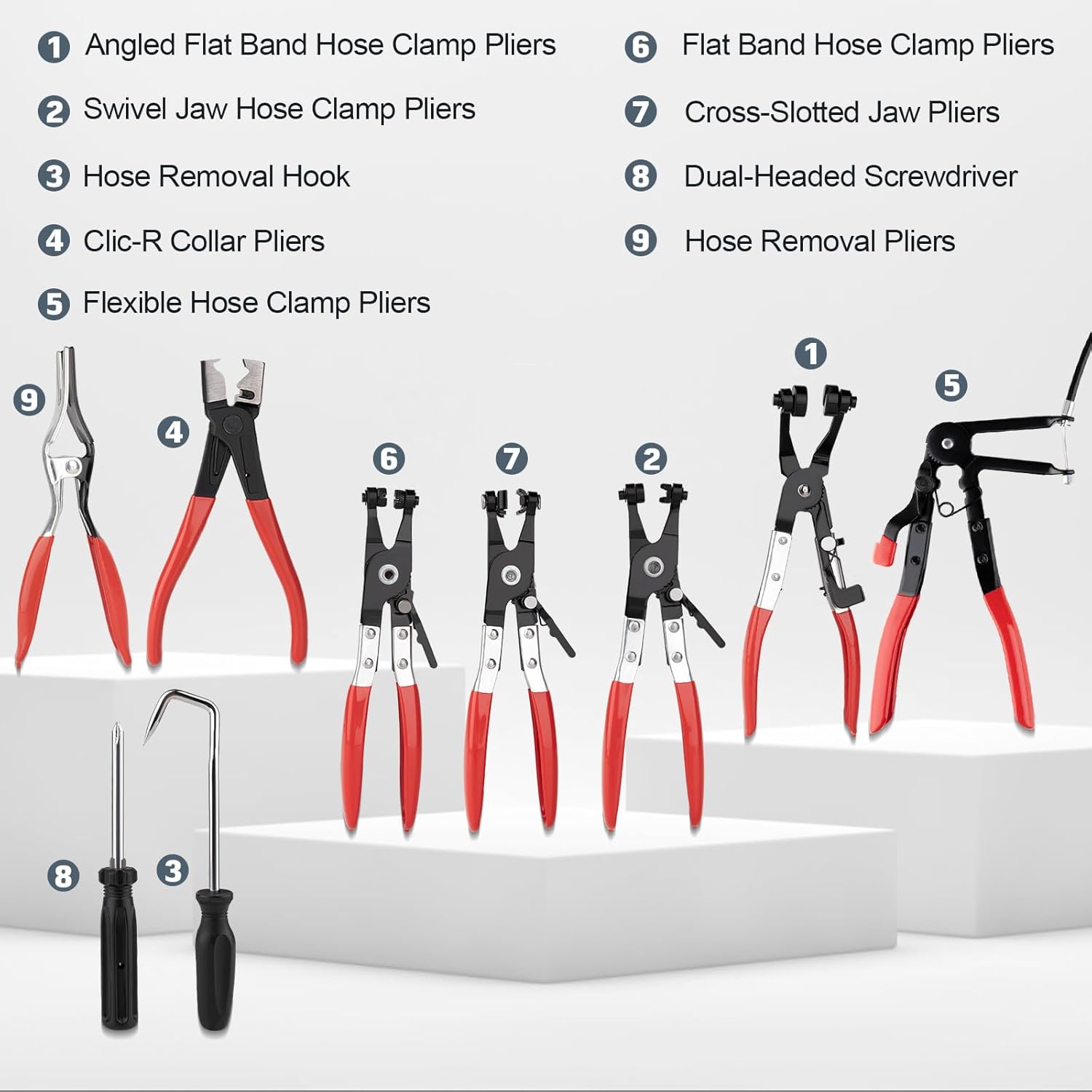 1 Angled Flat Band Hose Clamp Pliers

2 Swivel Jaw Hose Clamp Pliers

3 Hose Removal Hook

4 Clic-R Collar Pliers

5 Flexible Hose Clamp Pliers

6 Flat Band Hose Clamp Pliers

7 Cross-Slotted Jaw Pliers

8 Dual-Headed Screwdriver

9 Hose Removal Pliers

9 4 6 7 2 1 5 8 3