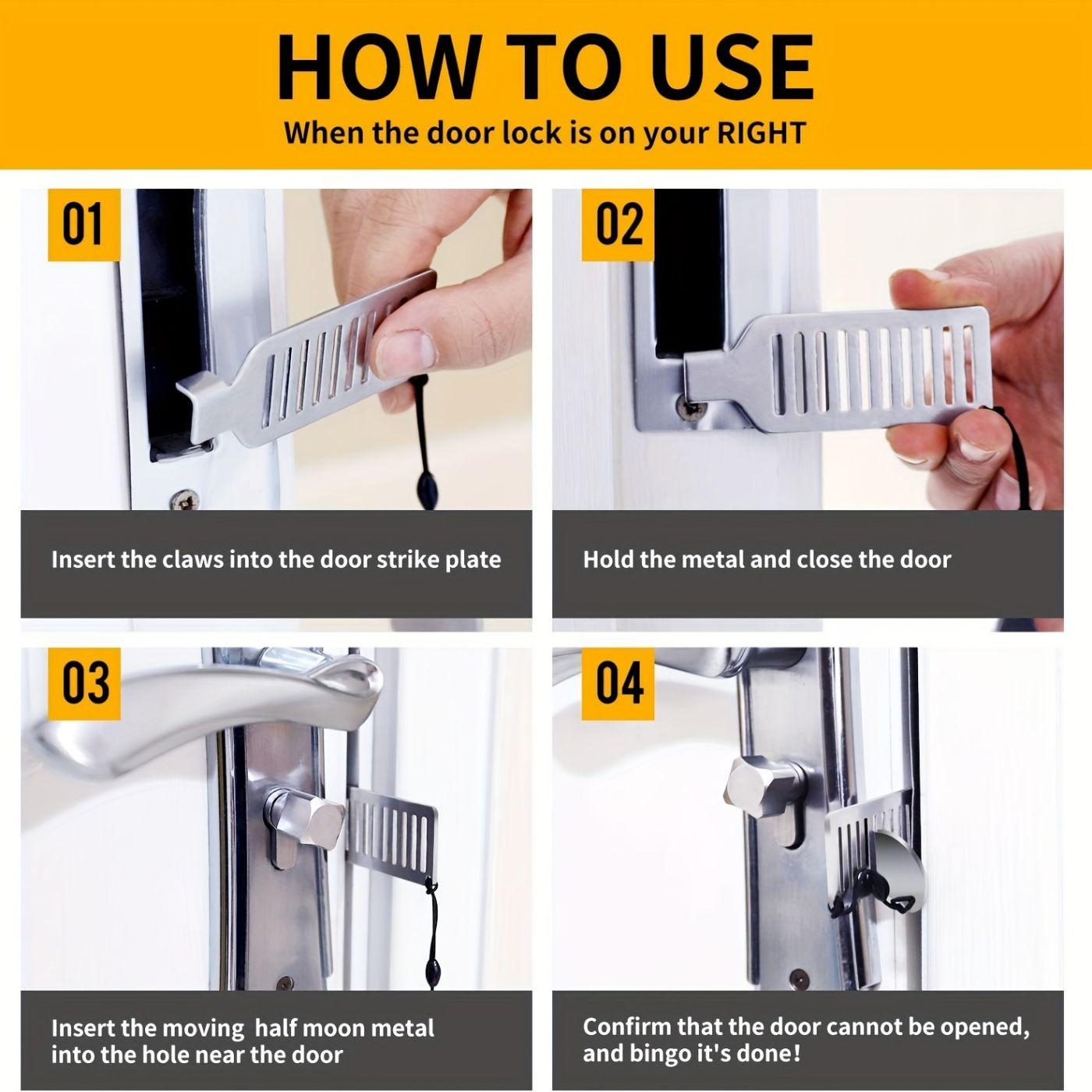 HOW TO USE

When the door lock is on your RIGHT

01

Insert the claws into the door strike plate

02

Hold the metal and close the door

03

Insert the moving half moon metal into the hole near the door

04

Confirm that the door cannot be opened, and bingo it's done!