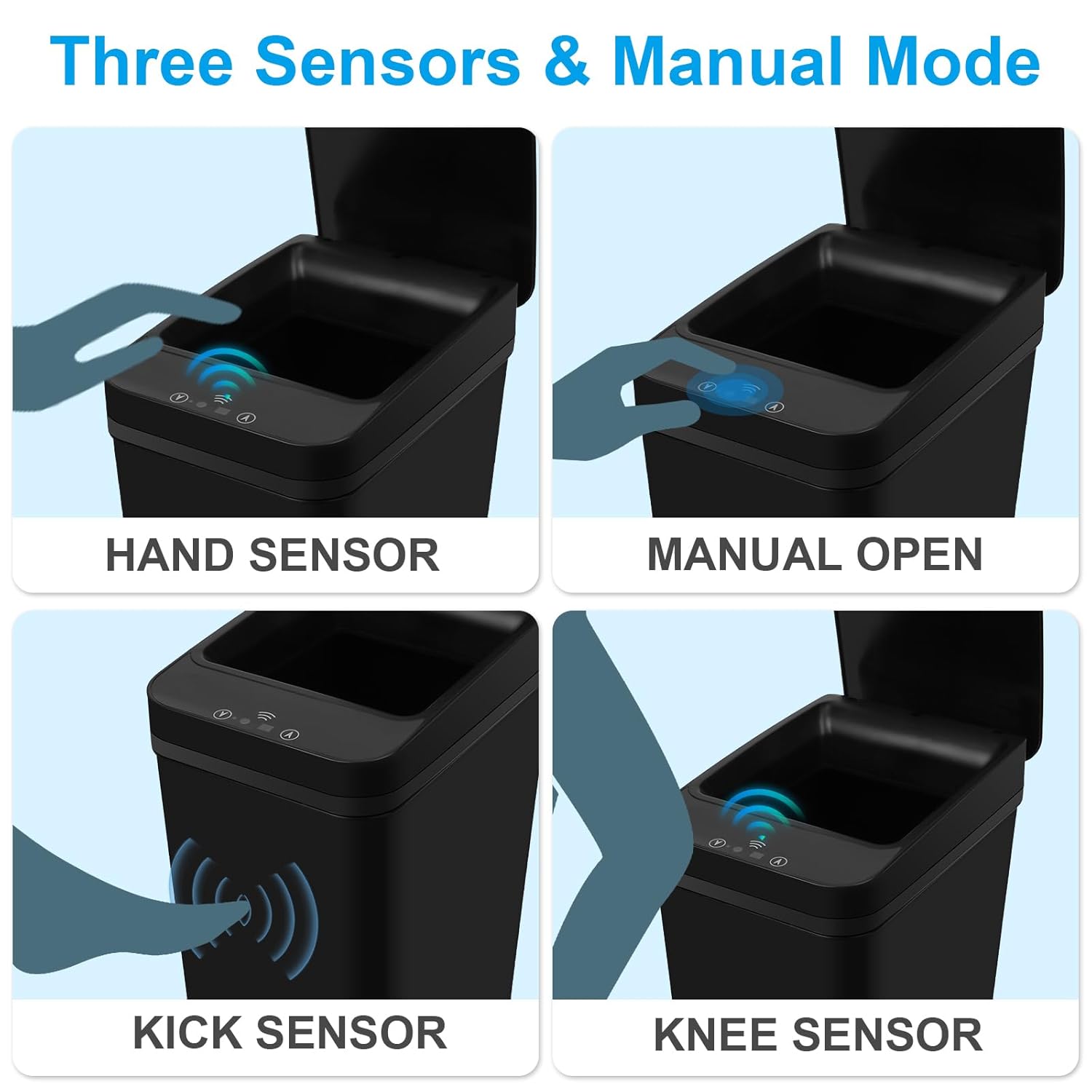 Three Sensors & Manual Mode

HAND SENSOR

MANUAL OPEN

KICK SENSOR

KNEE SENSOR