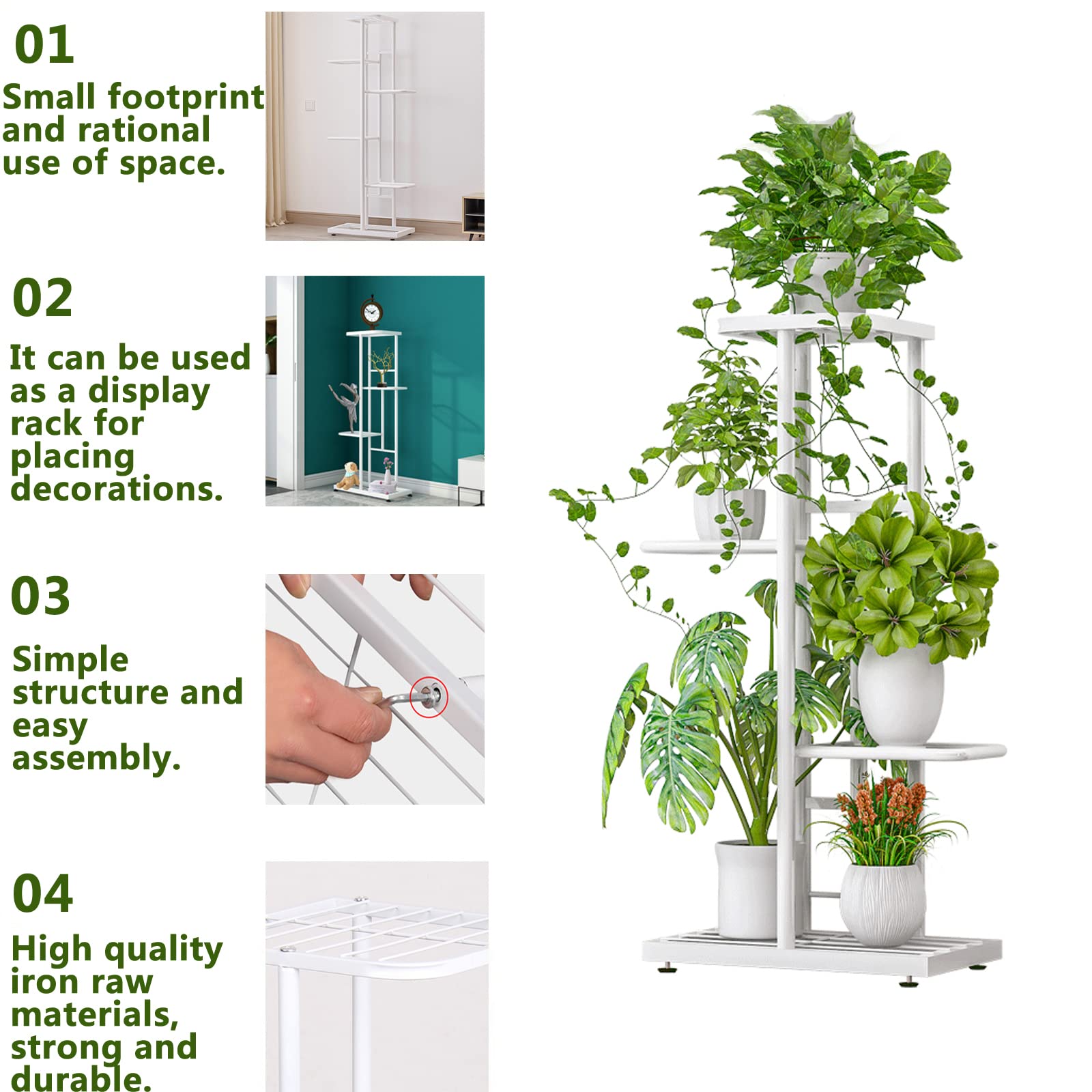 01

Small footprint and rational use of space.

02

It can be used as a display rack for placing decorations.

03

Simple structure and easy assembly.

04

High quality iron raw materials, strong and durable.