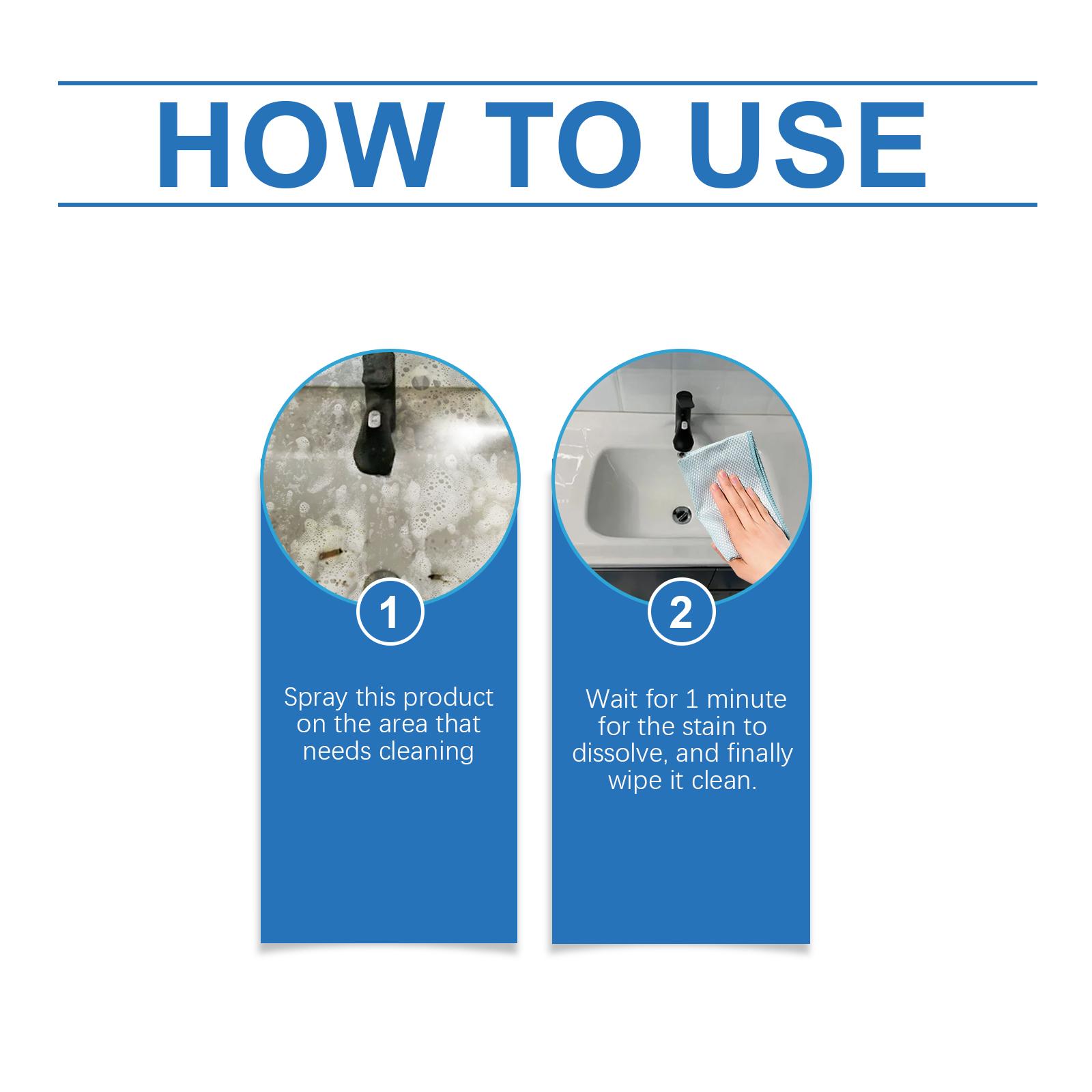 HOW TO USE

1

Spray this product on the area that needs cleaning

2

Wait for 1 minute for the stain to dissolve, and finally wipe it clean.