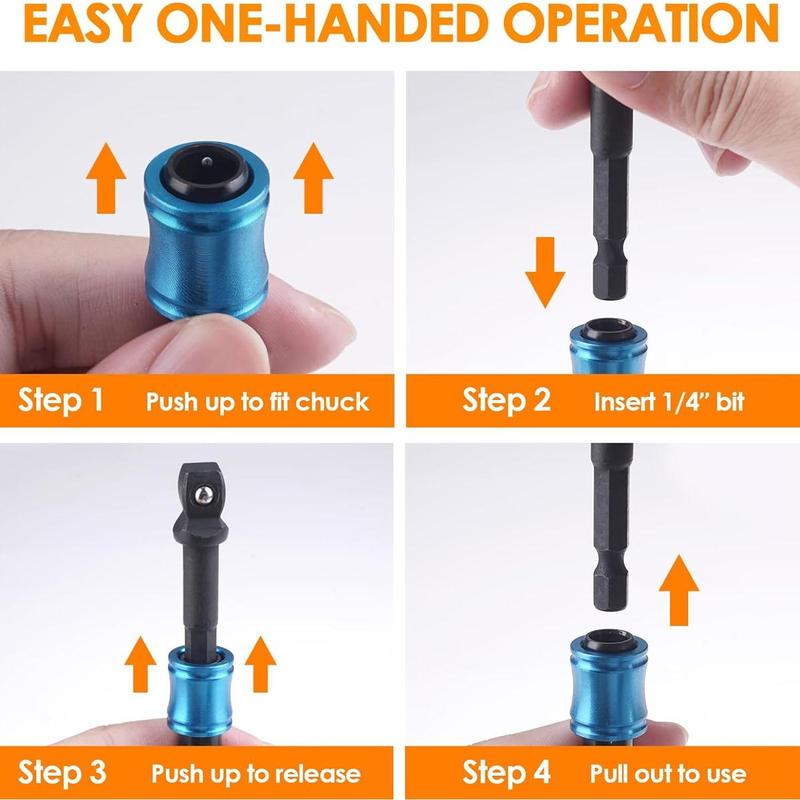 EASY ONE-HANDED OPERATION

Step 1 Push up to fit chuck

Step 2 Insert 1/4" bit

Step 3 Push up to release

Step 4 Pull out to use