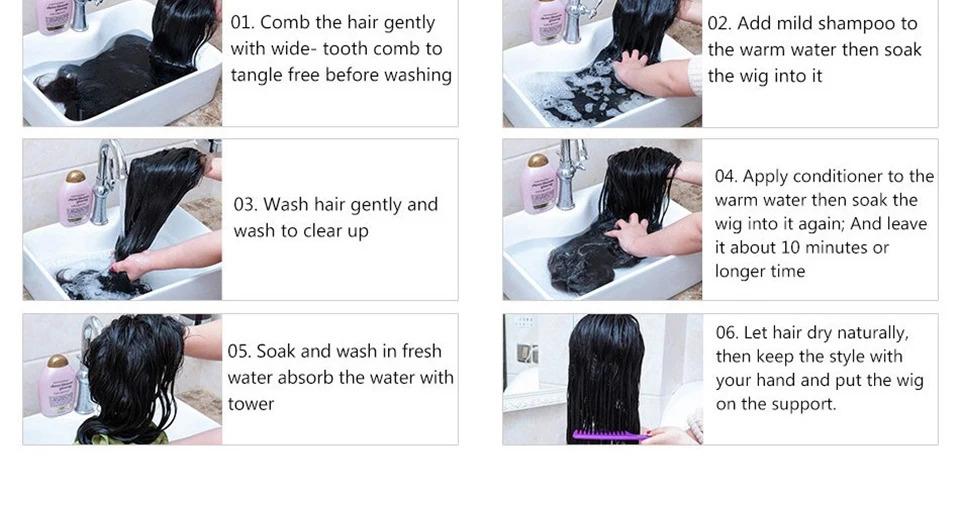 01. Comb the hair gently with wide- tooth comb to tangle free before washing

02. Add mild shampoo to the warm water then soak the wig into it

03. Wash hair gently and wash to clear up

04. Apply conditioner to the warm water then soak the wig into it again; And leave it about 10 minutes or longer time

05. Soak and wash in fresh water absorb the water with tower

06. Let hair dry naturally, then keep the style with your hand and put the wig on the support.