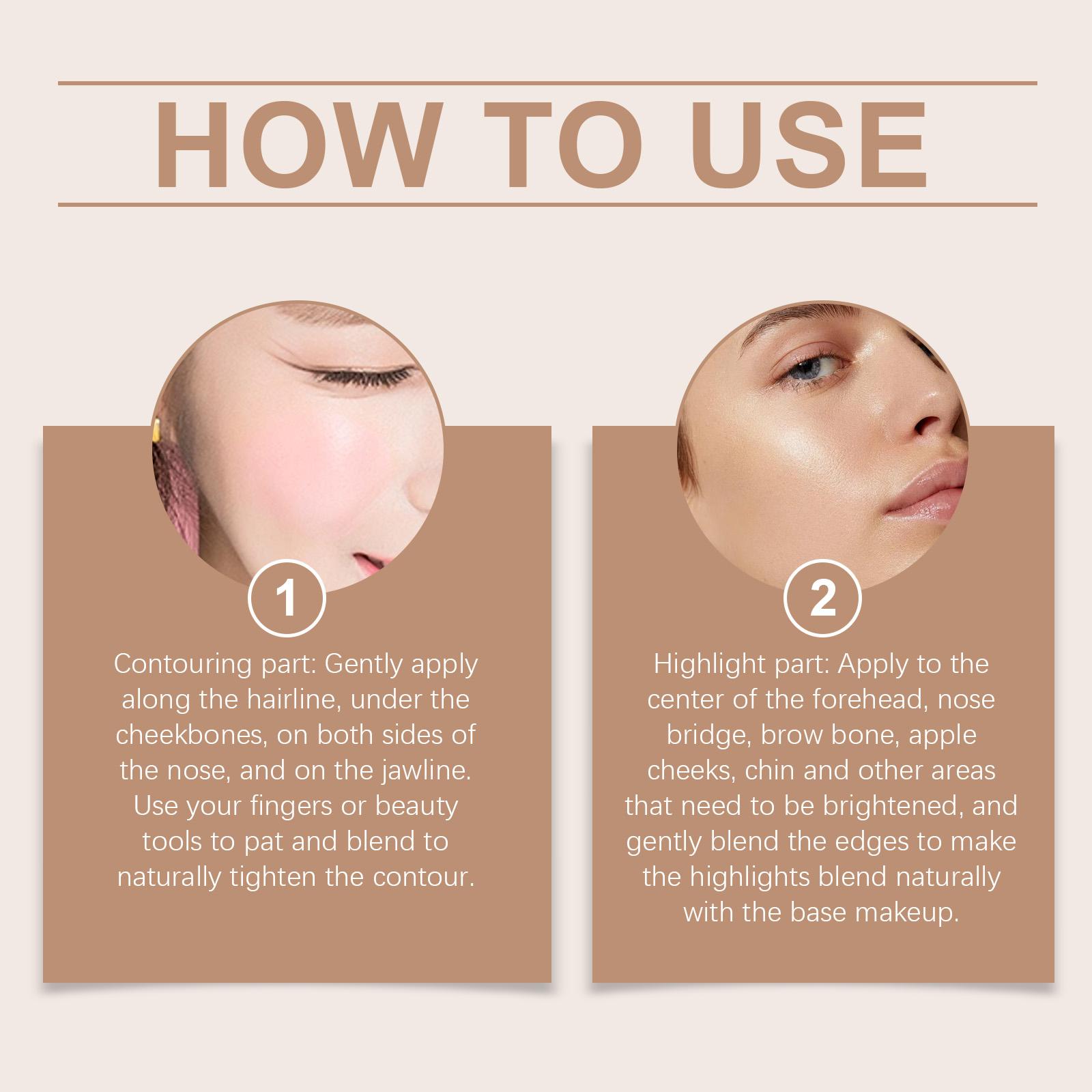 HOW TO USE

1

Contouring part: Gently apply along the hairline, under the cheekbones, on both sides of the nose, and on the jawline. Use your fingers or beauty tools to pat and blend to naturally tighten the contour.

2

Highlight part: Apply to the center of the forehead, nose bridge, brow bone, apple cheeks, chin and other areas that need to be brightened, and gently blend the edges to make the highlights blend naturally with the base makeup.