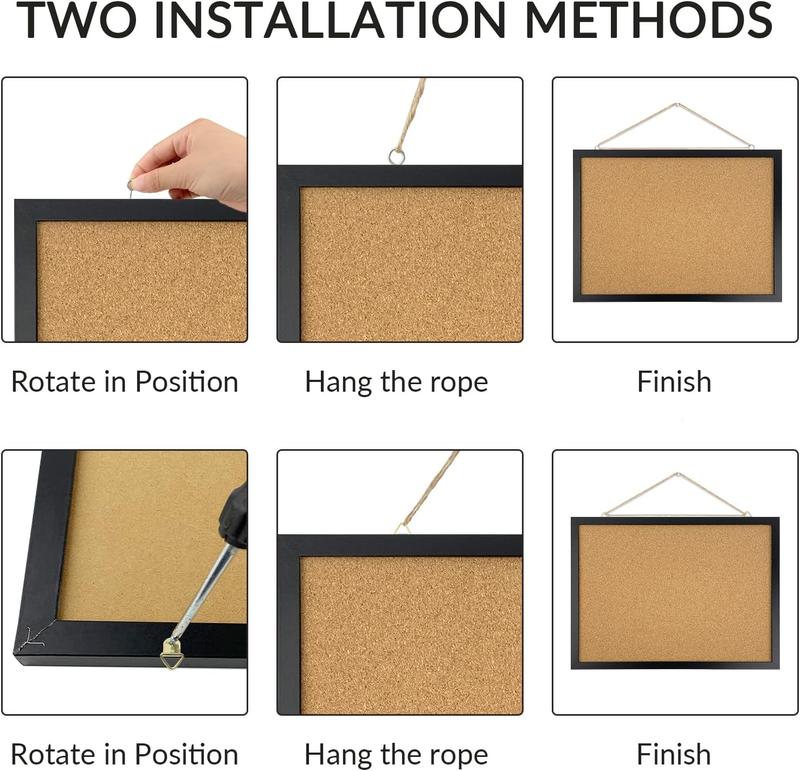 TWO INSTALLATION METHODS

Rotate in Position

Hang the rope

Finish

Rotate in Position

Hang the rope

Finish