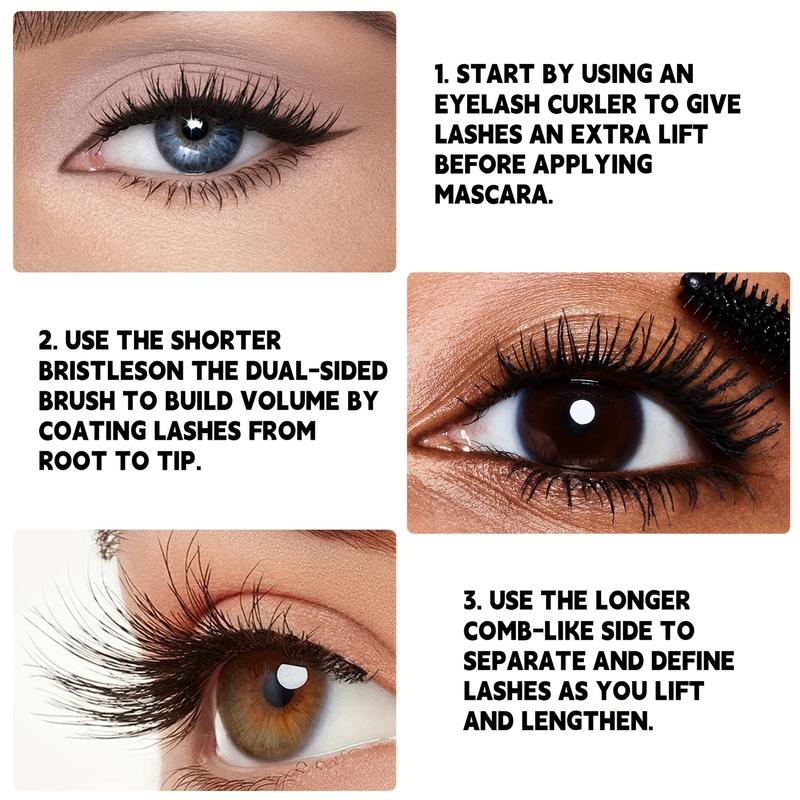 1. START BY USING AN EYELASH CURLER TO GIVE LASHES AN EXTRA LIFT BEFORE APPLYING MASCARA.

2. USE THE SHORTER BRISTLESON THE DUAL-SIDED BRUSH TO BUILD VOLUME BY COATING LASHES FROM ROOT TO TIP.

3. USE THE LONGER COMB-LIKE SIDE TO SEPARATE AND DEFINE LASHES AS YOU LIFT AND LENGTHEN.