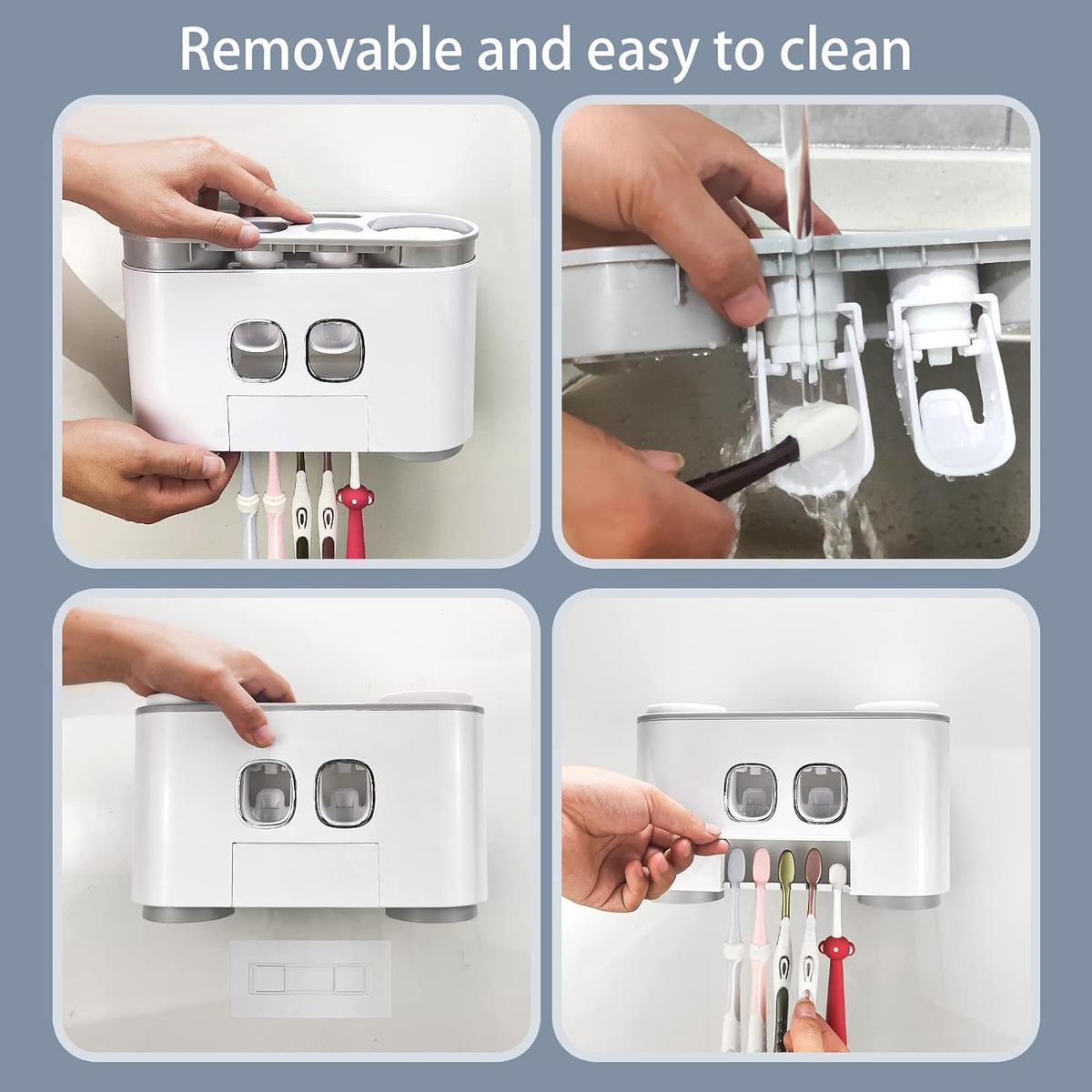 Removable and easy to clean